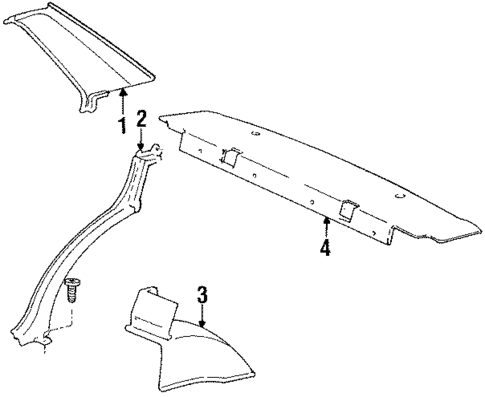 1
2
4
3