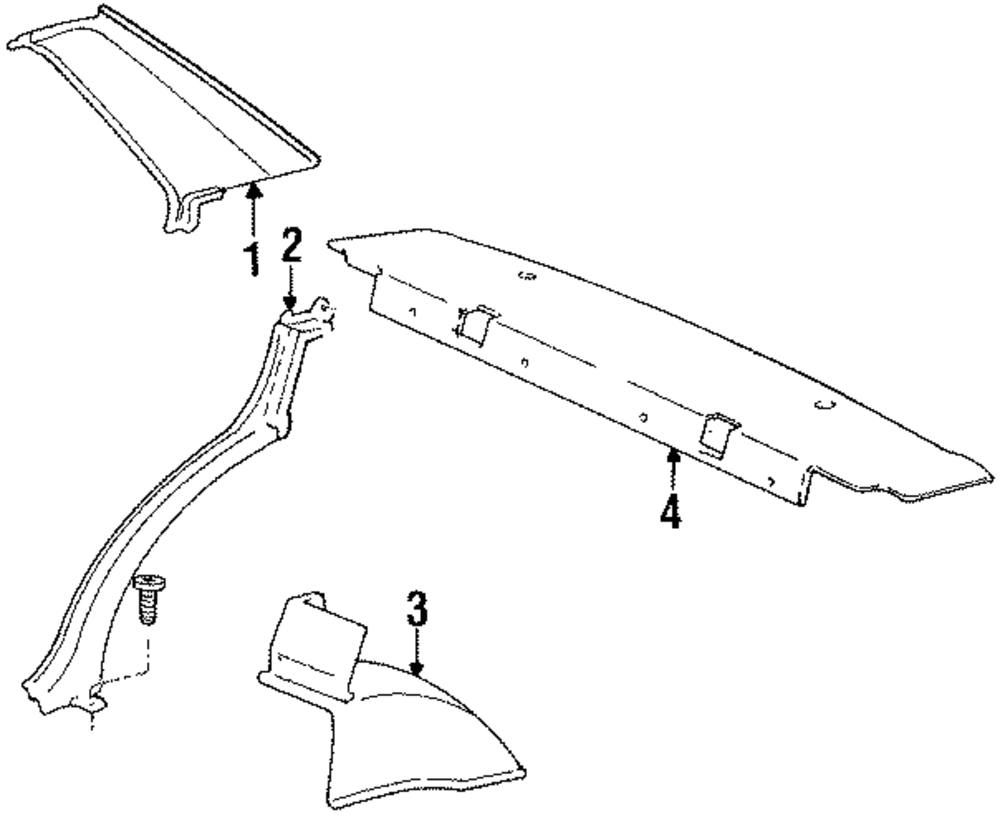 1
2
4
3