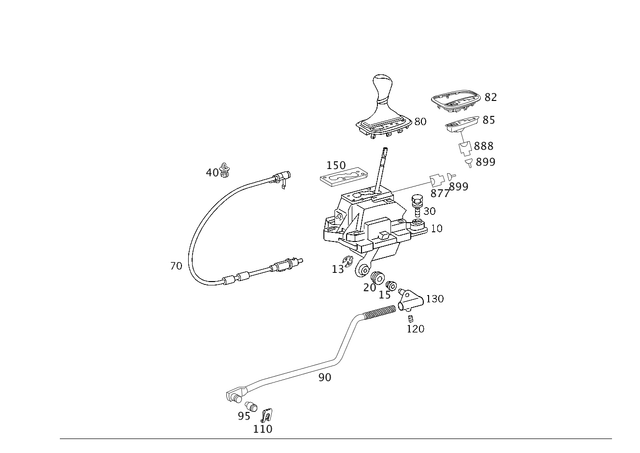 82
80
85
888
899
150
40
899
877
30
10
70
13
20
15
130
120
90
95
110