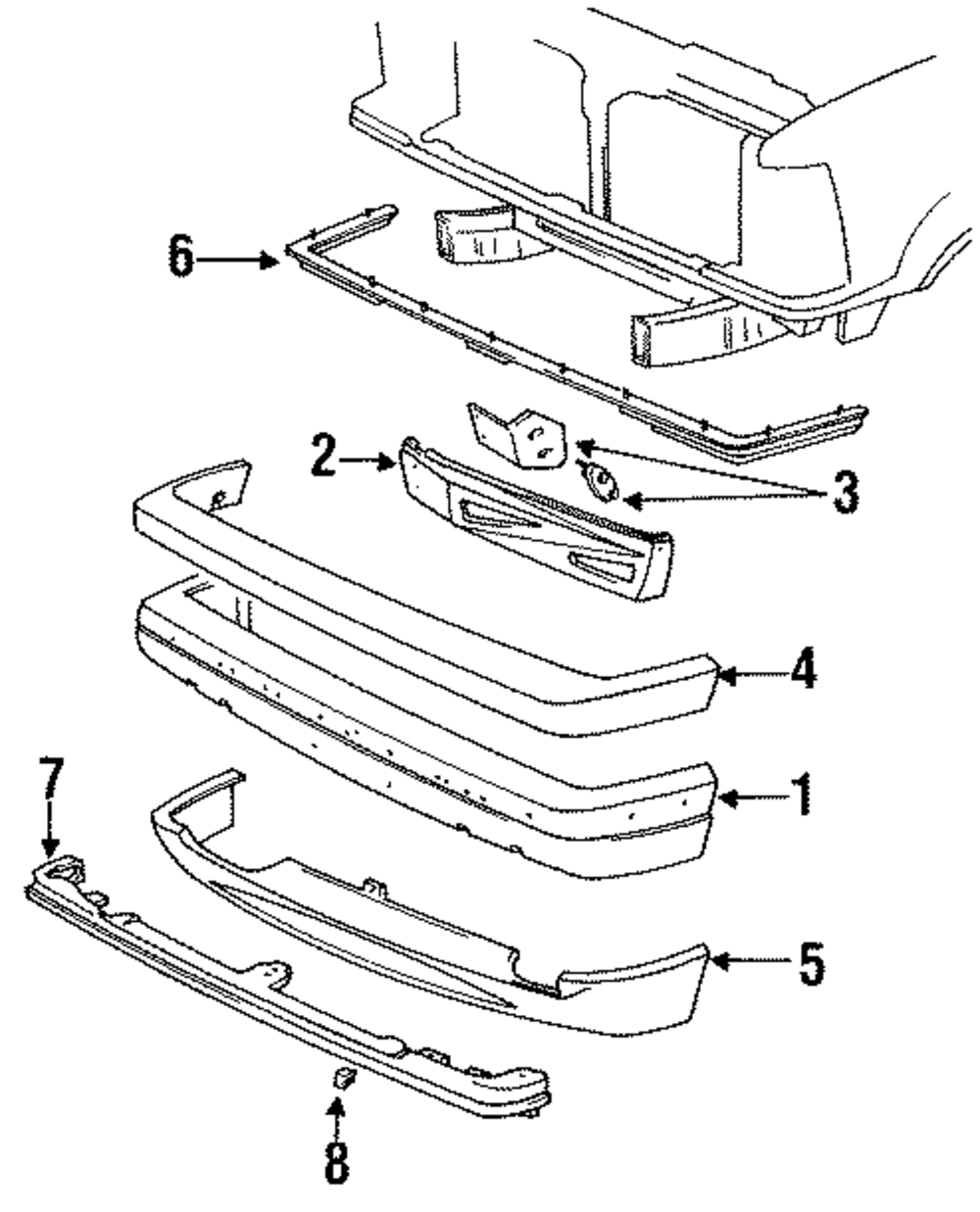 6
2
3
4
1
7
5
8