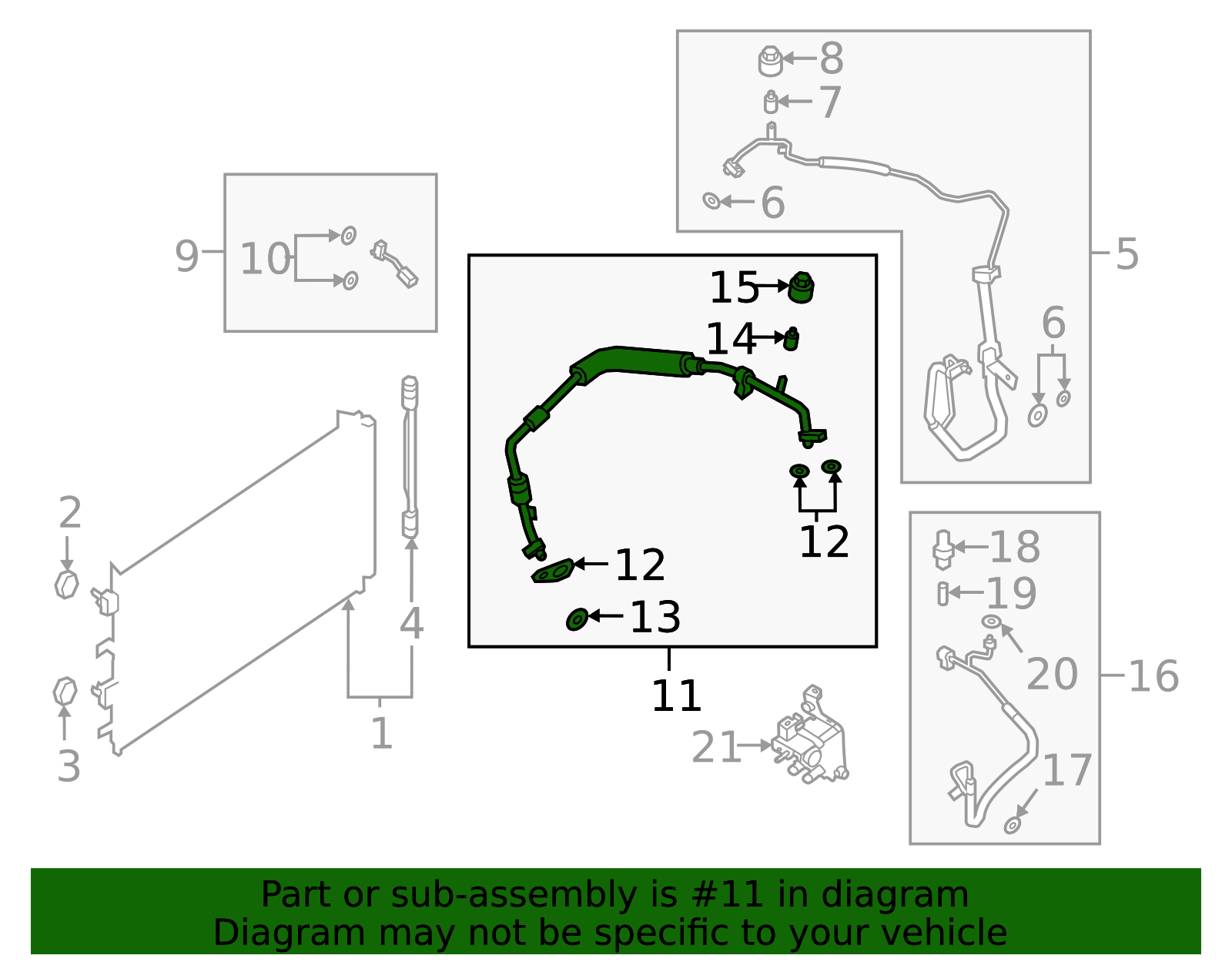 8
7
6
5
6
9
10
15
14
12
12
13
11
2
3
4
1
18
19
20
16
17
21

Part or sub-assembly is #11 in diagram
Diagram may not be specific to your vehicle