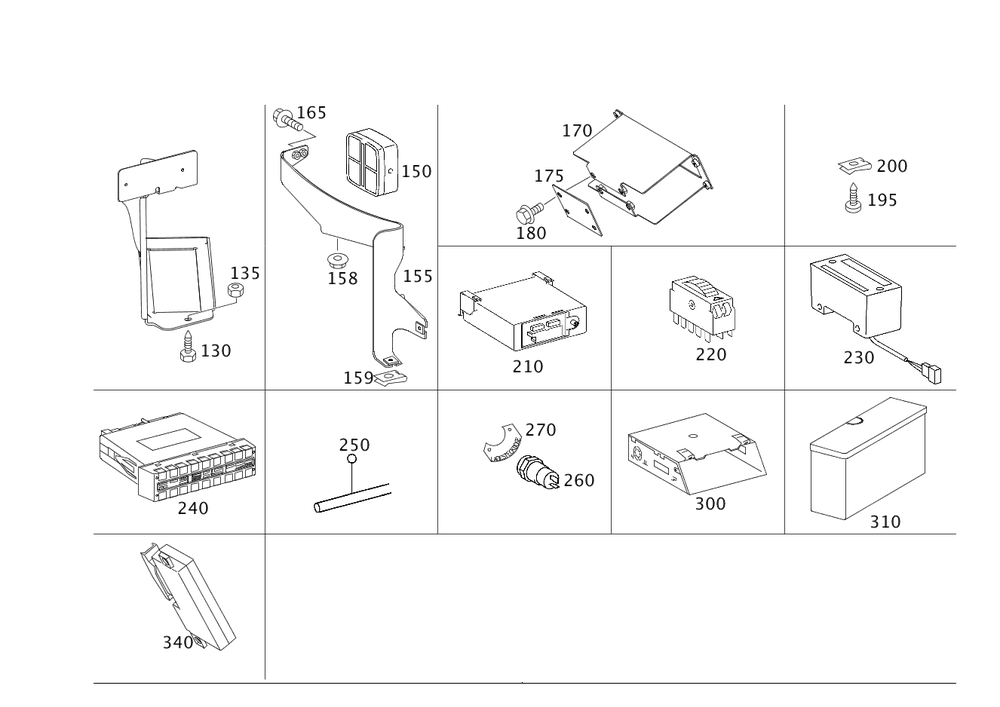 135
130
165
150
158
155
159
170
175
180
200
195
210
220
230
240
250
270
260
300
310
340