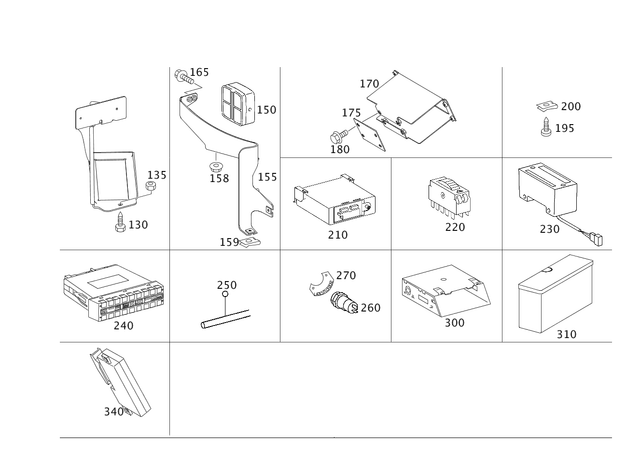 135
130
165
150
158
155
159
170
175
180
200
195
210
220
230
240
250
270
260
300
310
340