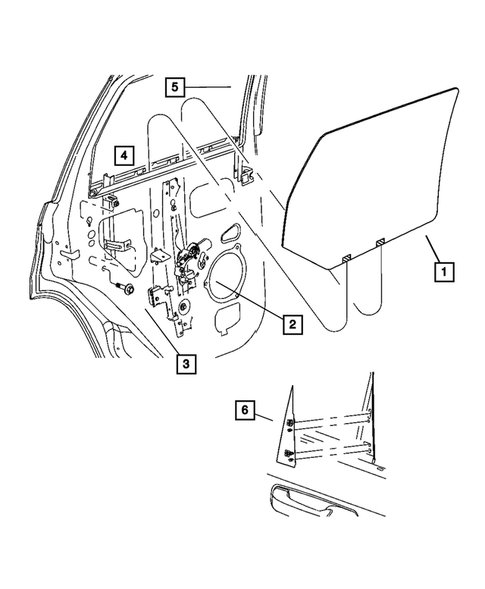 5
4
1
2
3
6