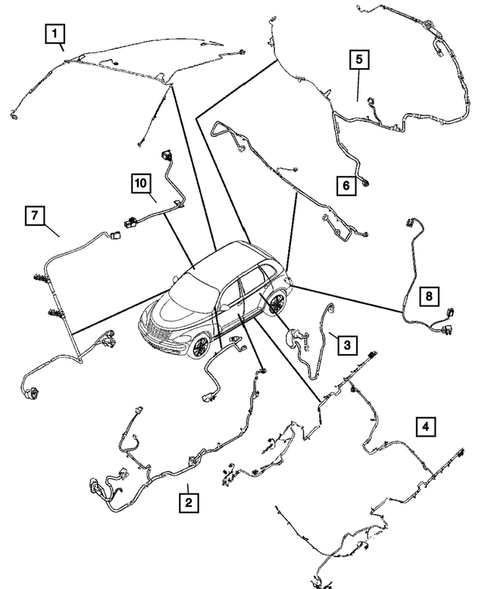 1

5

10

6

7

8

3

4

2