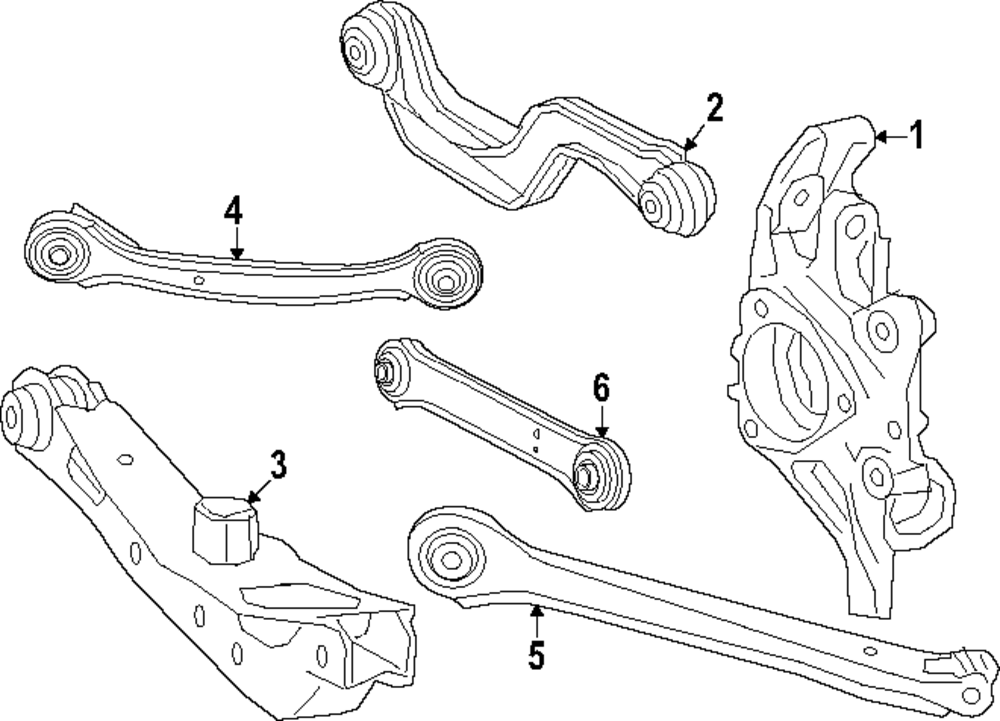 2
1
4
6
3
5