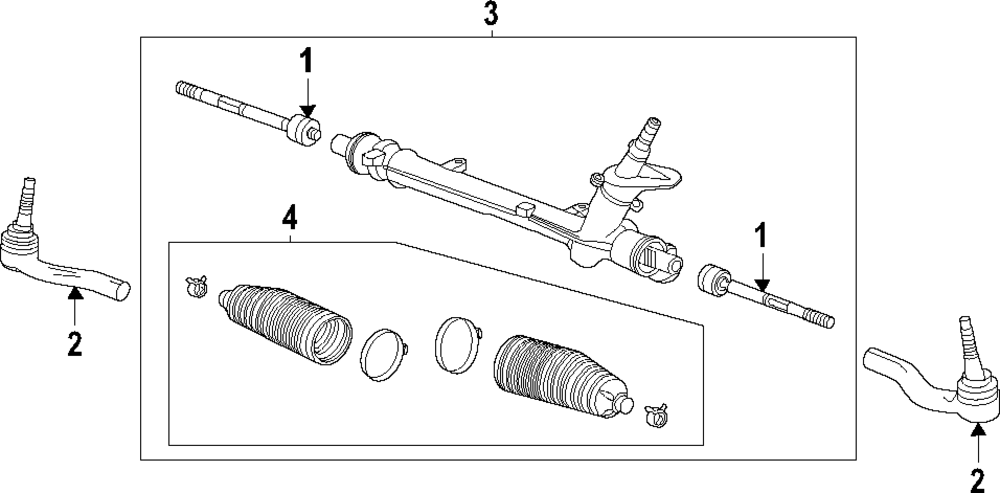 3
1
4
1
2
2