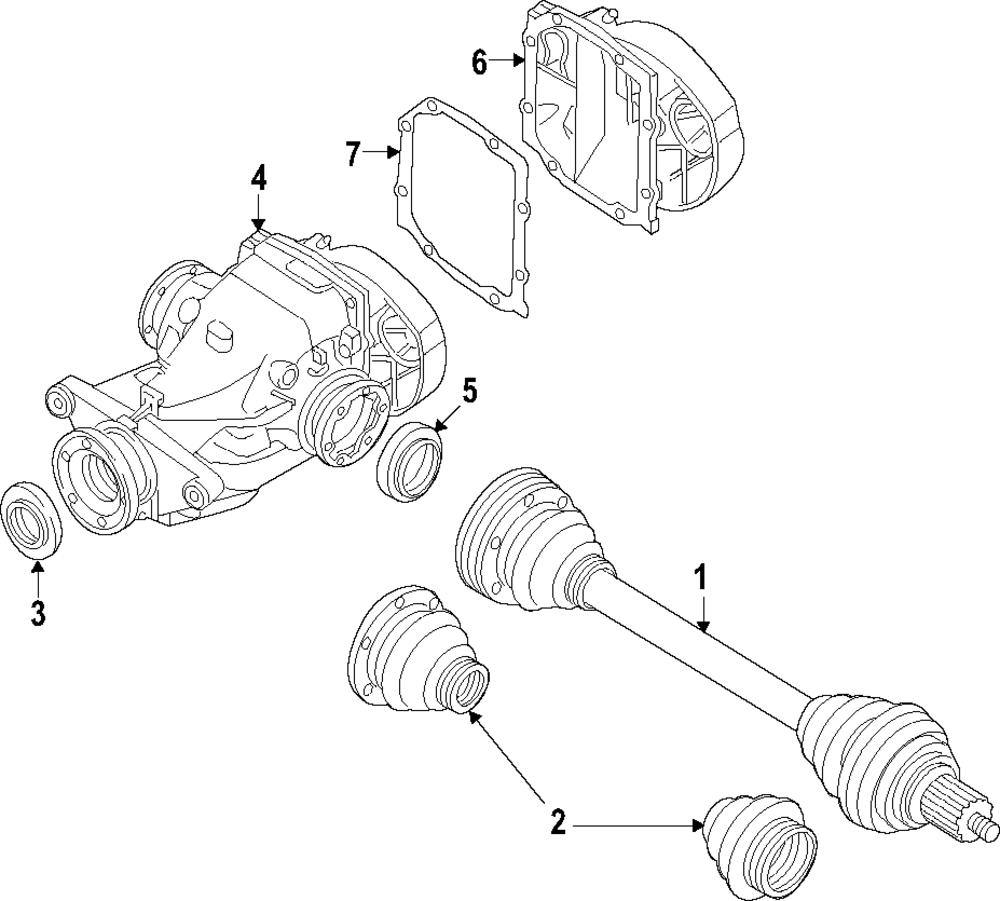 6
7
4
5
3
1
2