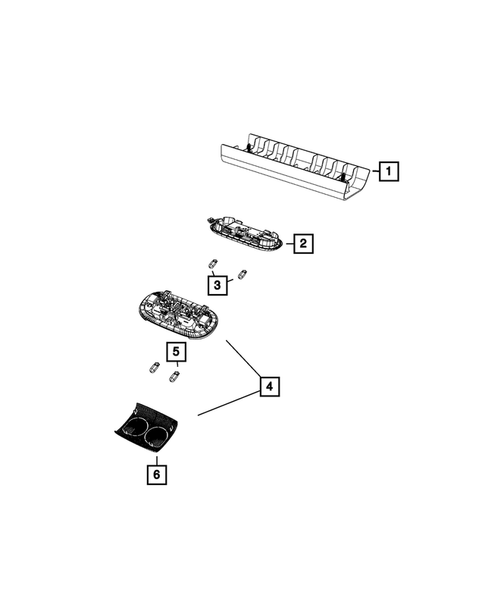 1
2
3
5
4
6