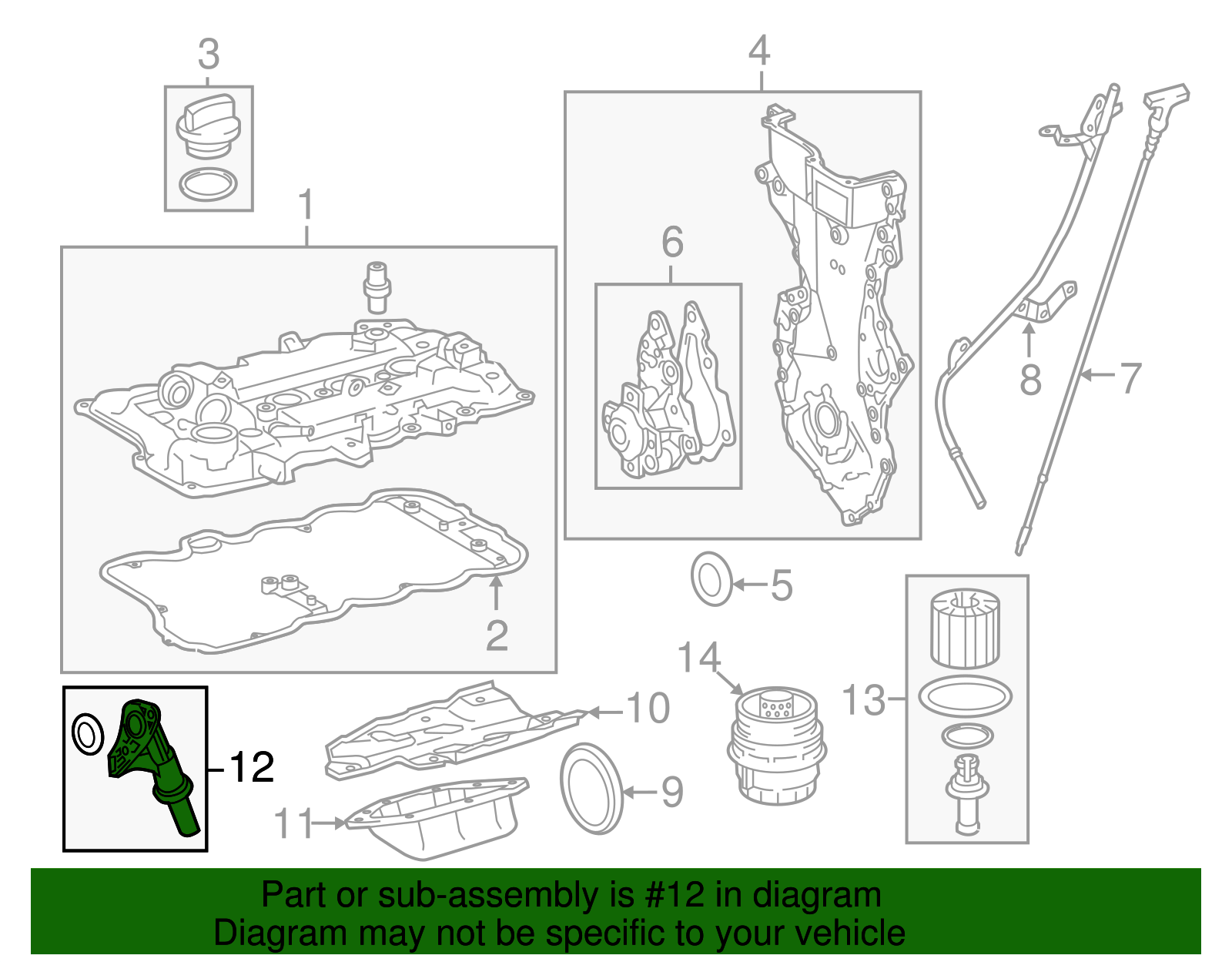 3
4
1
6
8
7
5
2
14
13
10
12
9
11

Part or sub-assembly is #12 in diagram
Diagram may not be specific to your vehicle