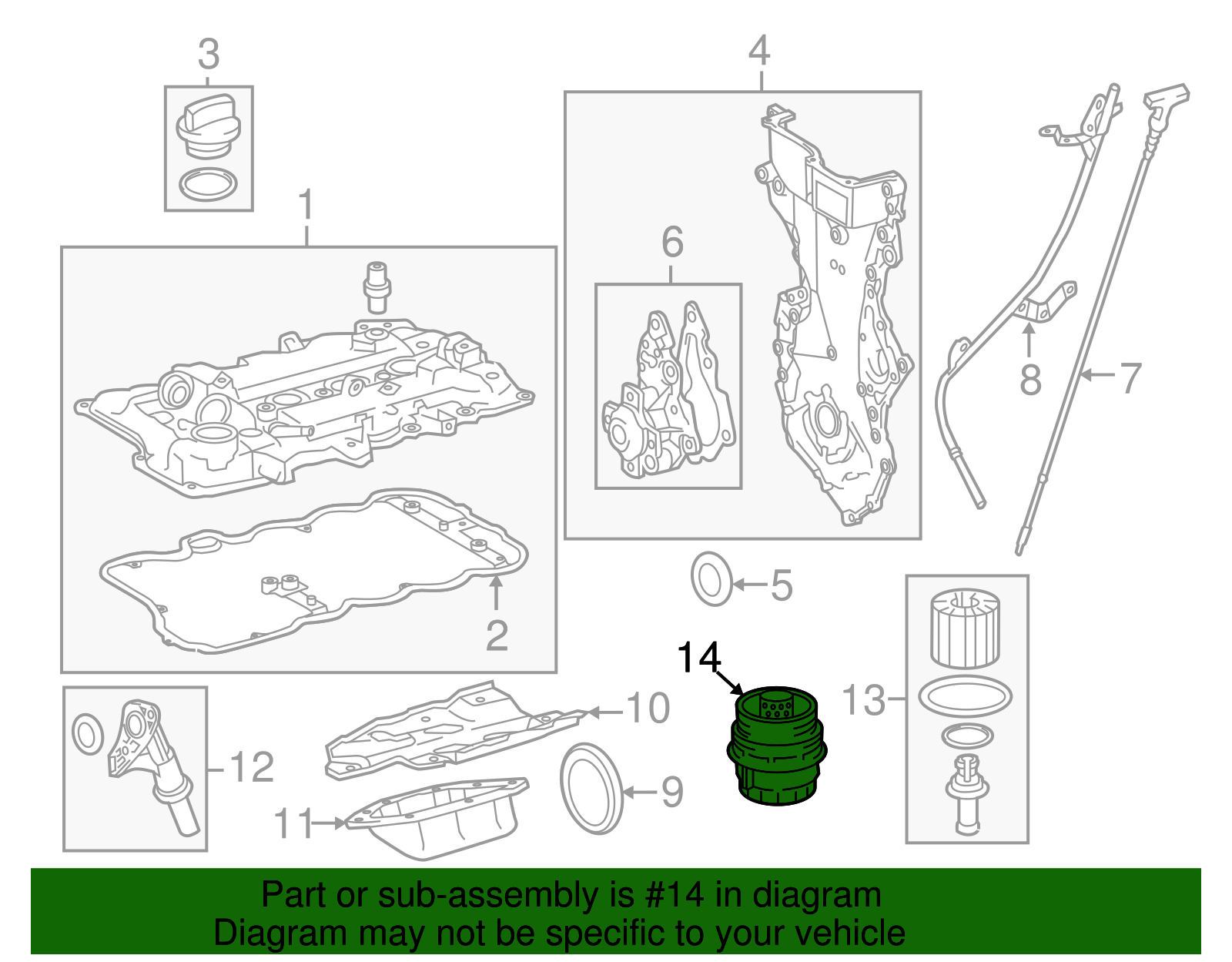 3

4

1

6

8

7

5

2

14

13

10

12

9

11

Part or sub-assembly is #14 in diagram
Diagram may not be specific to your vehicle