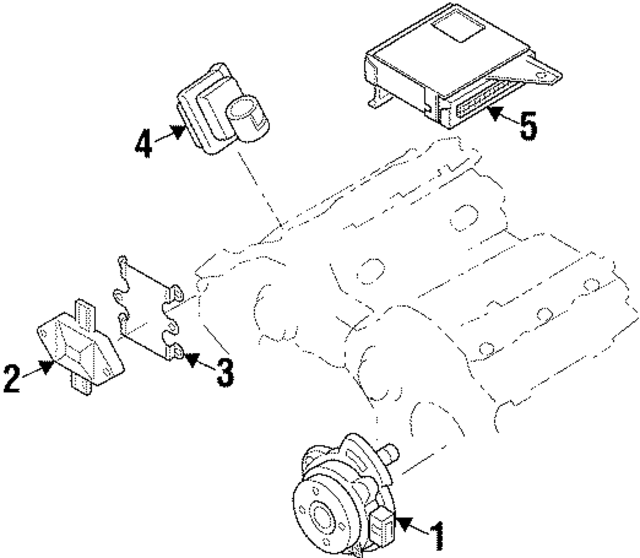 5
4
3
2
1