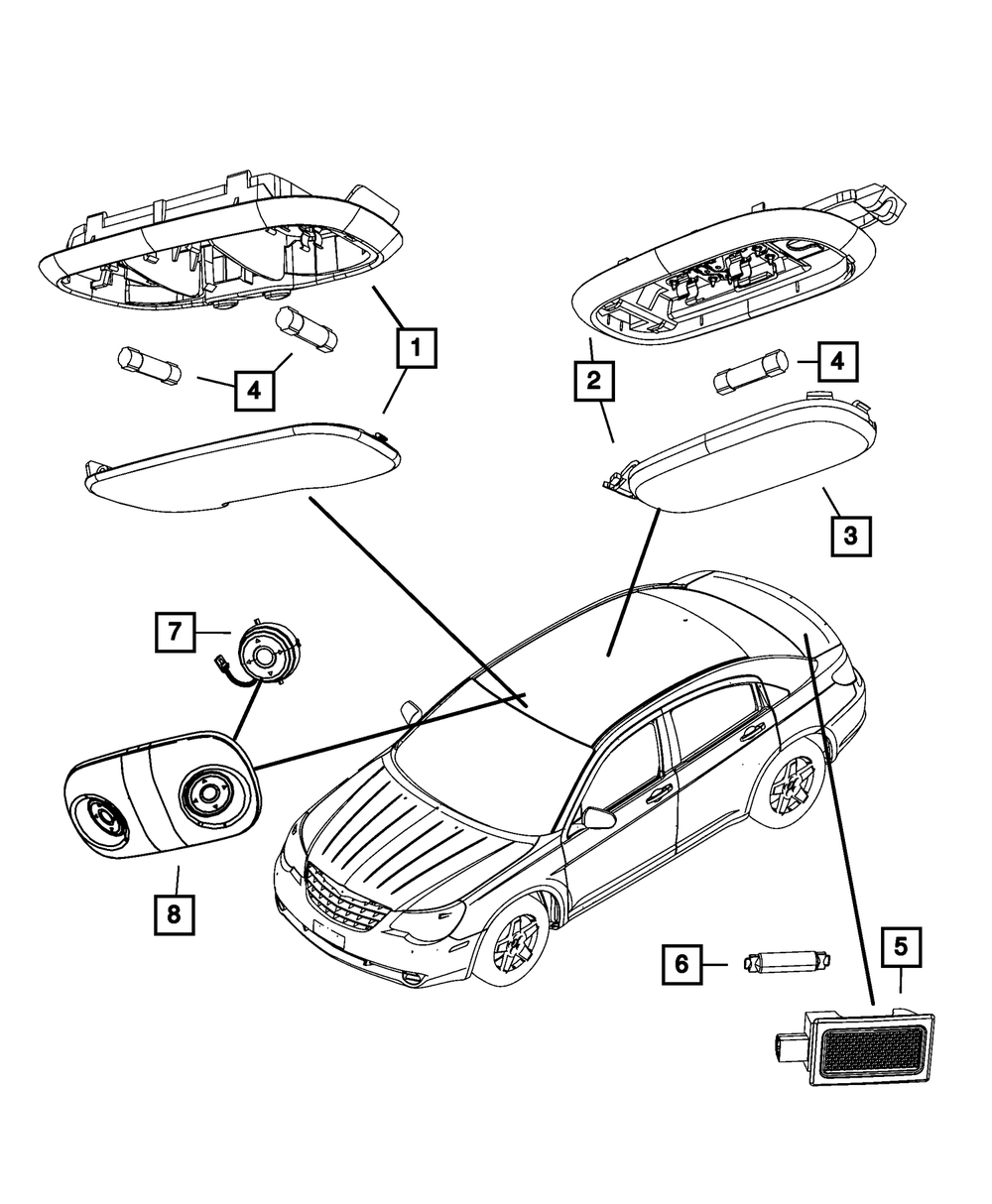 1
4
2
4
3
7
8
6
5