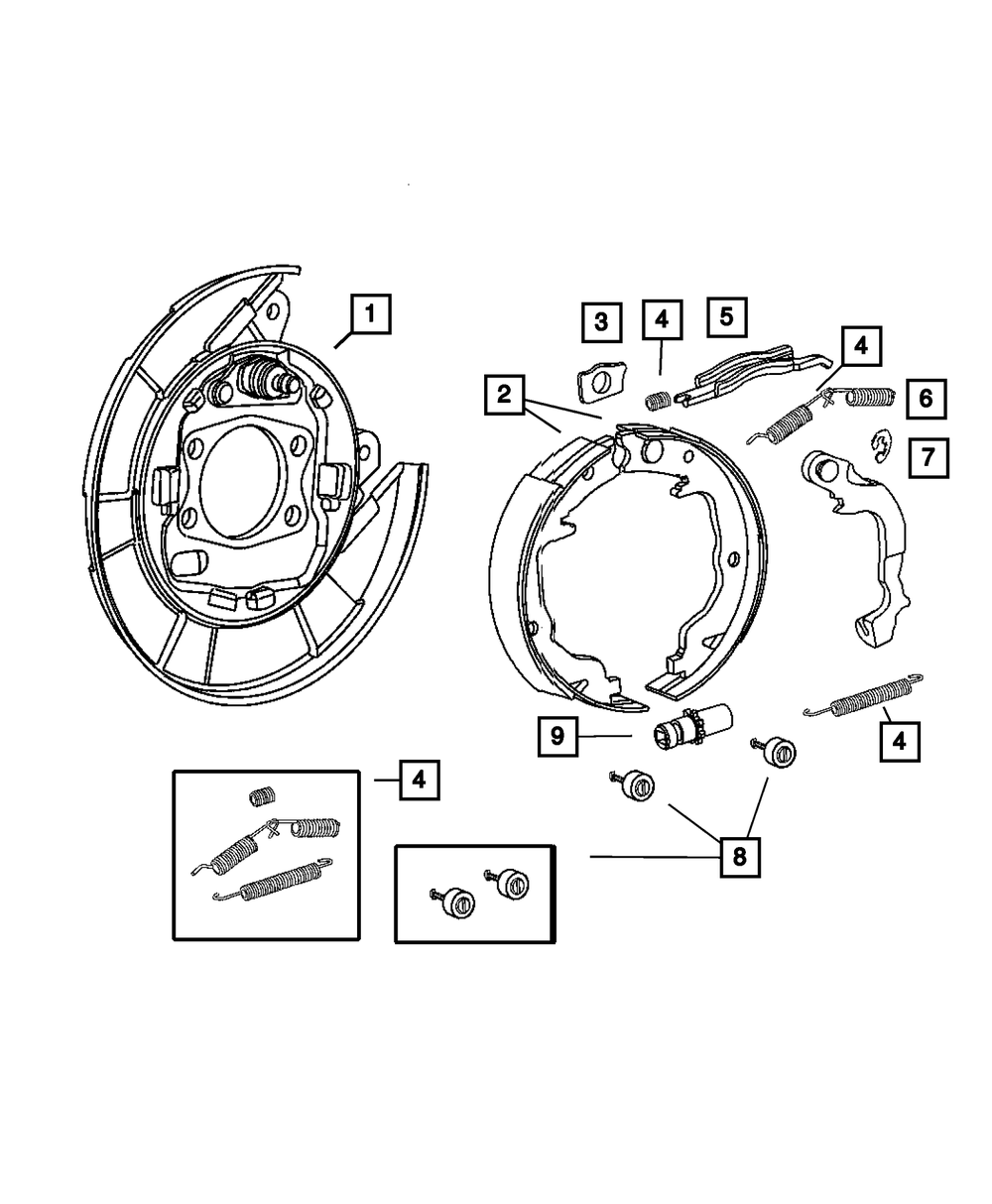 1
3
4
5
4
2
6
7
9
4
4
8