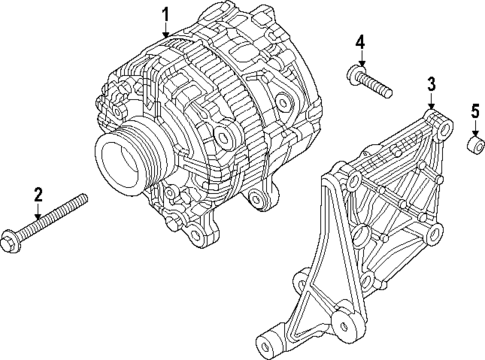 1
4
3
5
2