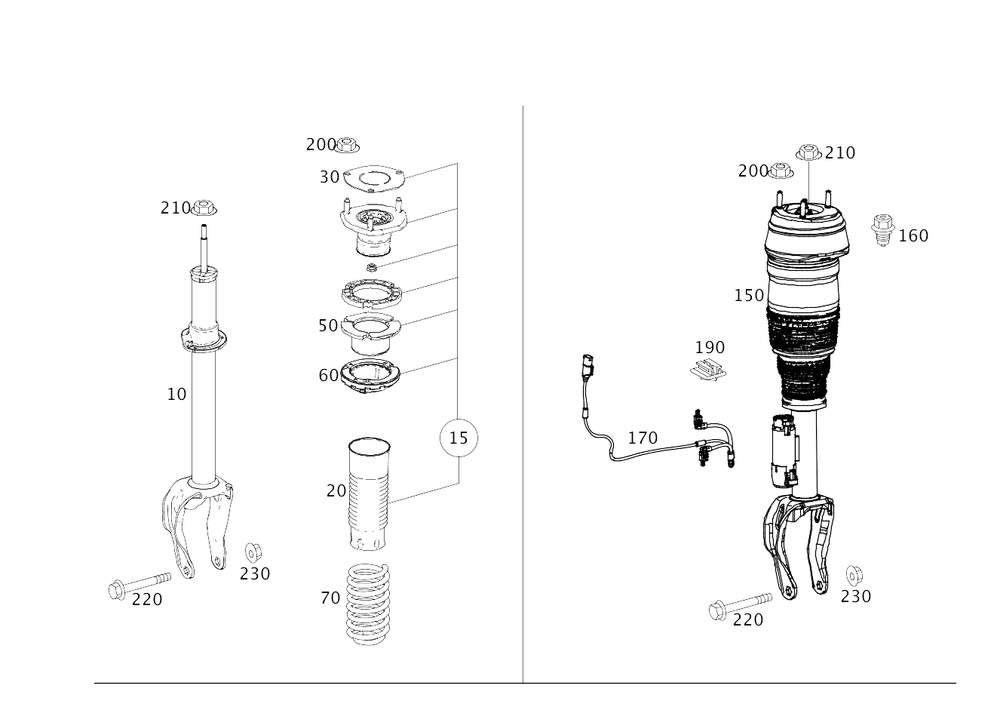 200
30
210
50
60
10
15
20
230
220
70
210
200
160
150
190
170
230
220