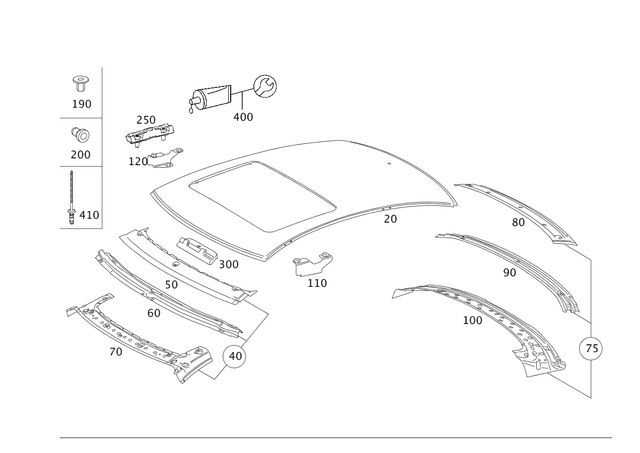 190
200
410
250
120
400
20
80
90
100
75
300
110
50
60
70
40