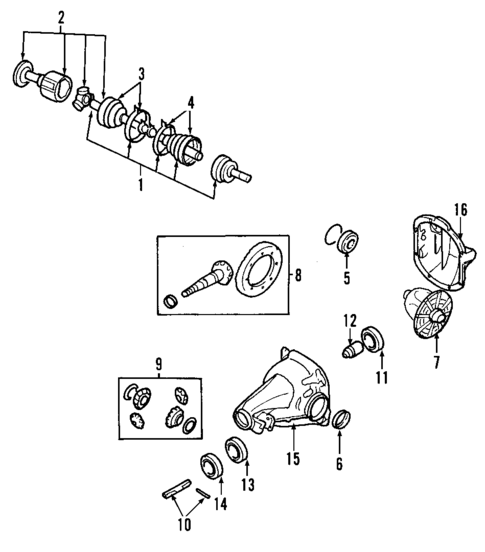 2
3
4
1
16
8
5
12
11
7
9
15
6
13
14
10