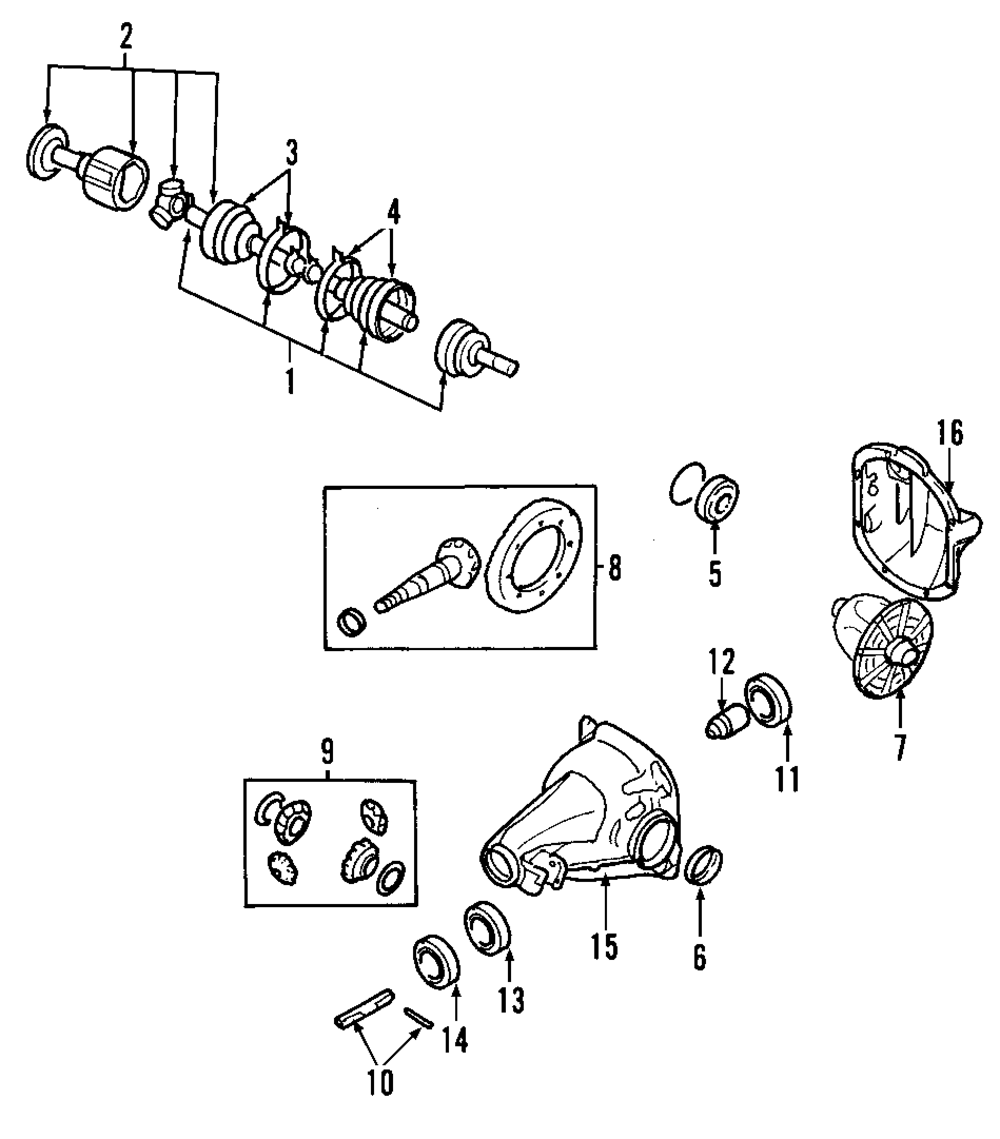 2
3
4
1
16
8
5
12
11
7
9
15
6
13
14
10