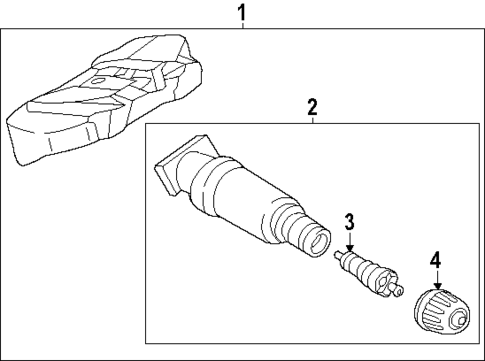 1
2
3
4