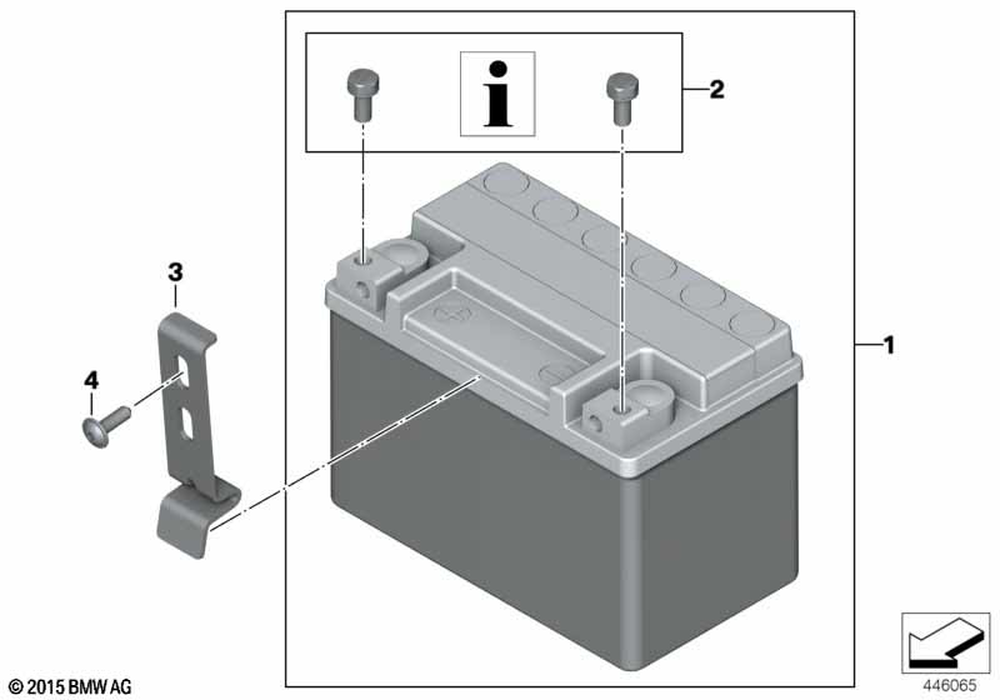 i

2

3

4

1

© 2015 BMW AG

446065