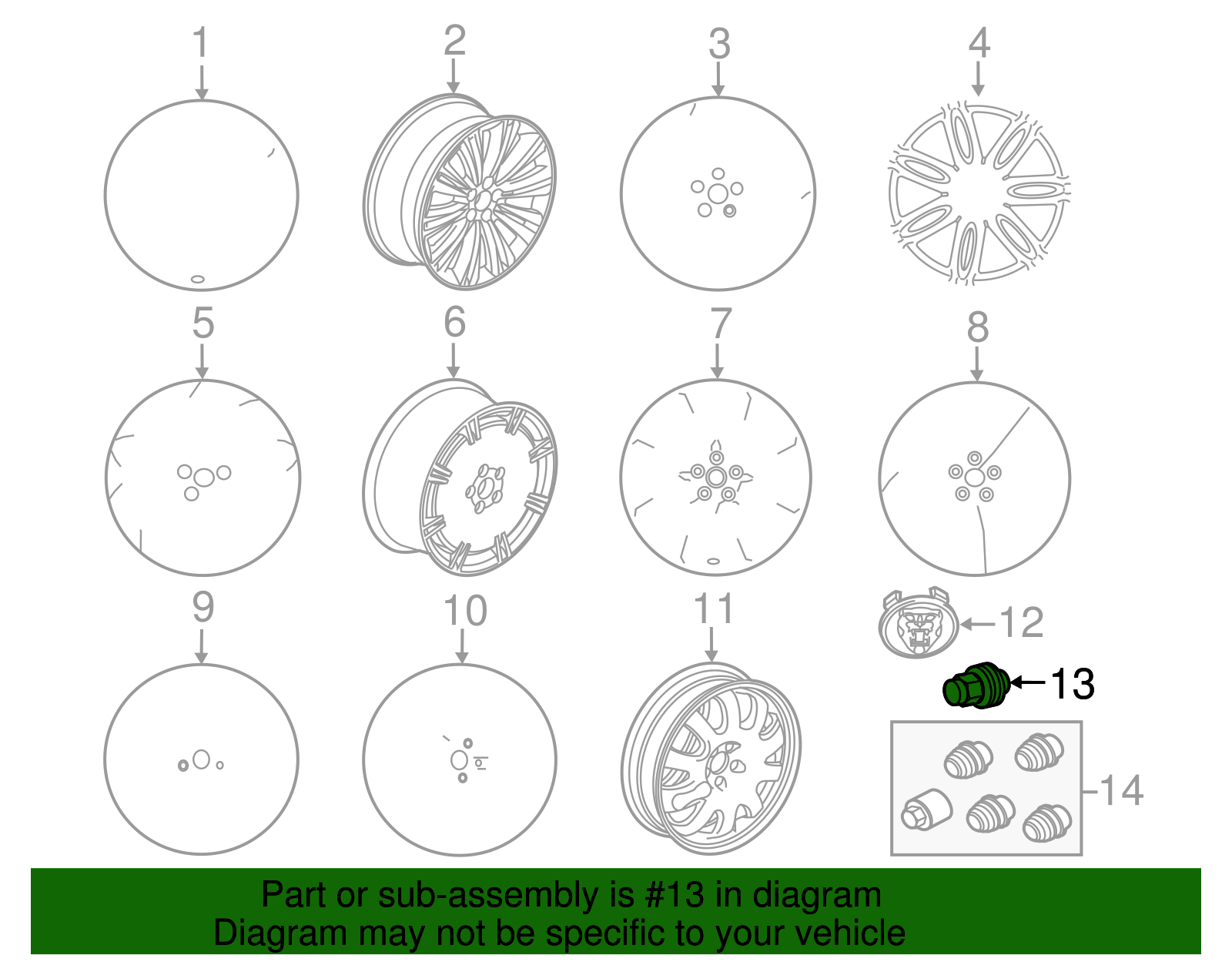 1
2
3
4
5
6
7
8
9
10
11
12
13
14

Part or sub-assembly is #13 in diagram
Diagram may not be specific to your vehicle