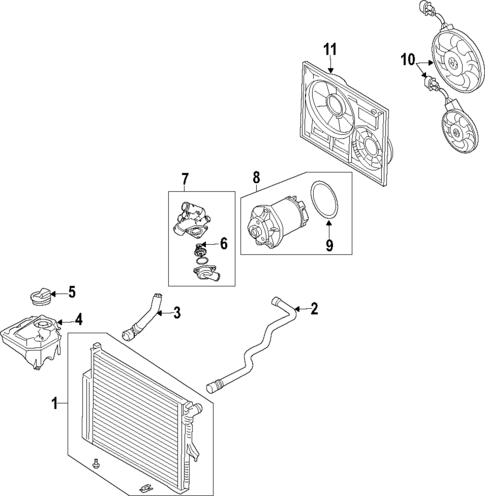 11
10
7
8
6
9
5
4
3
2
1