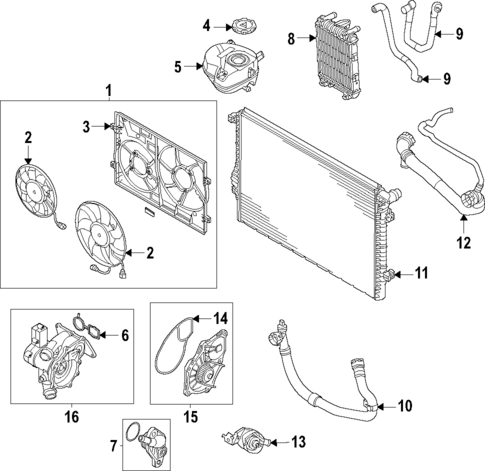 4
8
9
5
9
1
3
2
12
2
11
14
6
10
16
15
7
13