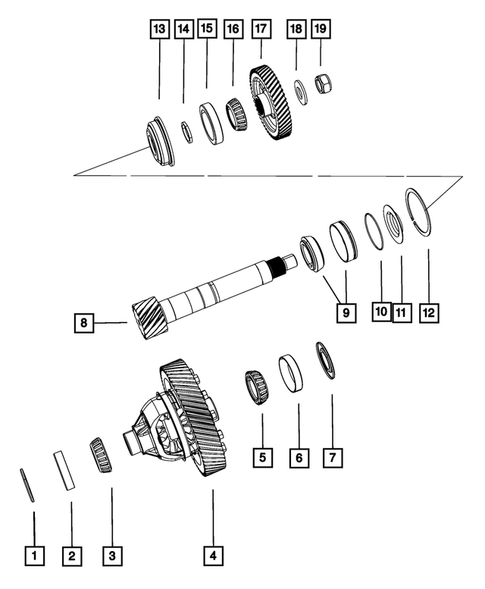 13 14 15 16 17 18 19

8

9 10 11 12

5 6 7

1 2 3 4