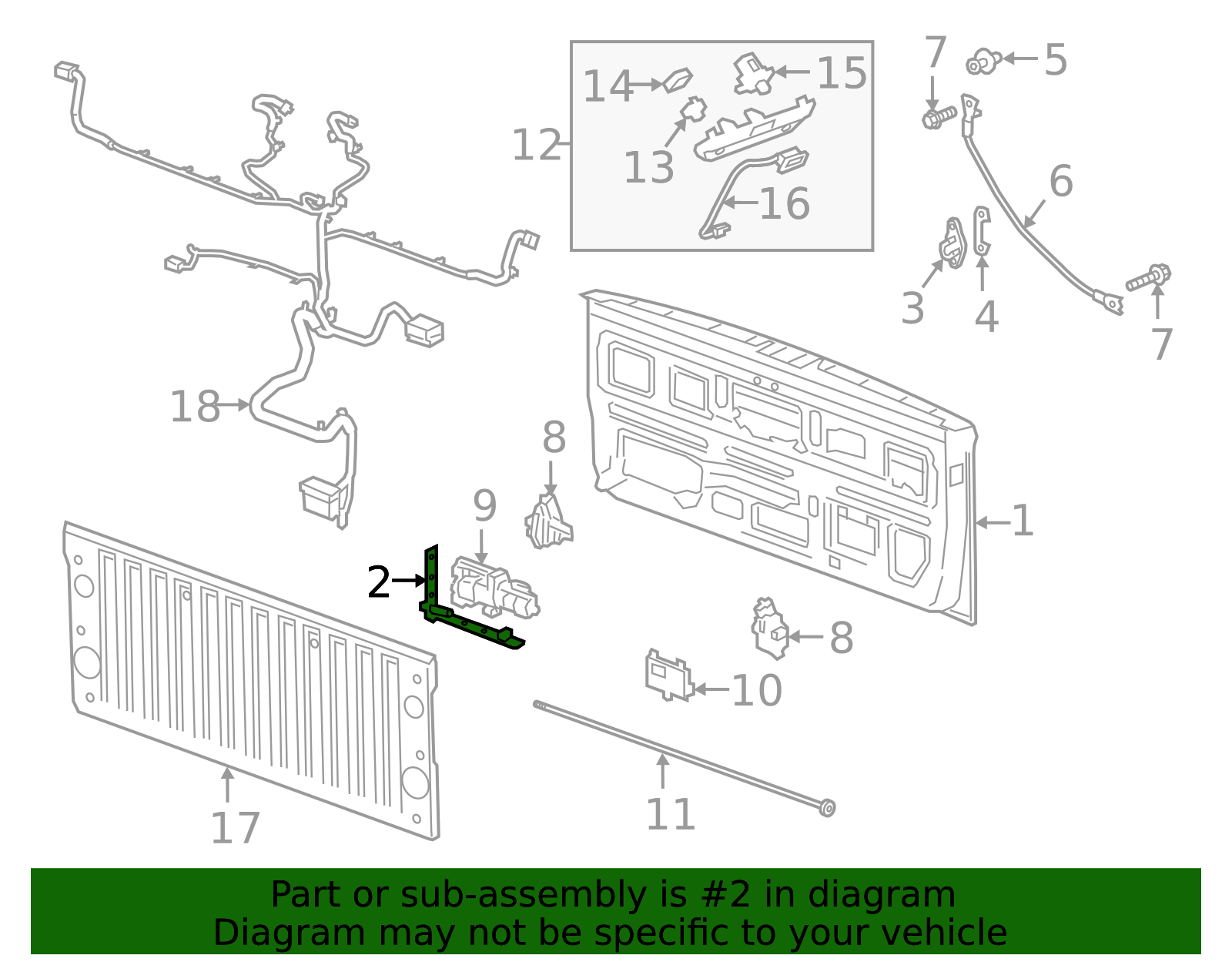 7
5
14
15
12
13
16
6
3
4
7
18
8
9
1
2
8
10
11
17

Part or sub-assembly is #2 in diagram
Diagram may not be specific to your vehicle