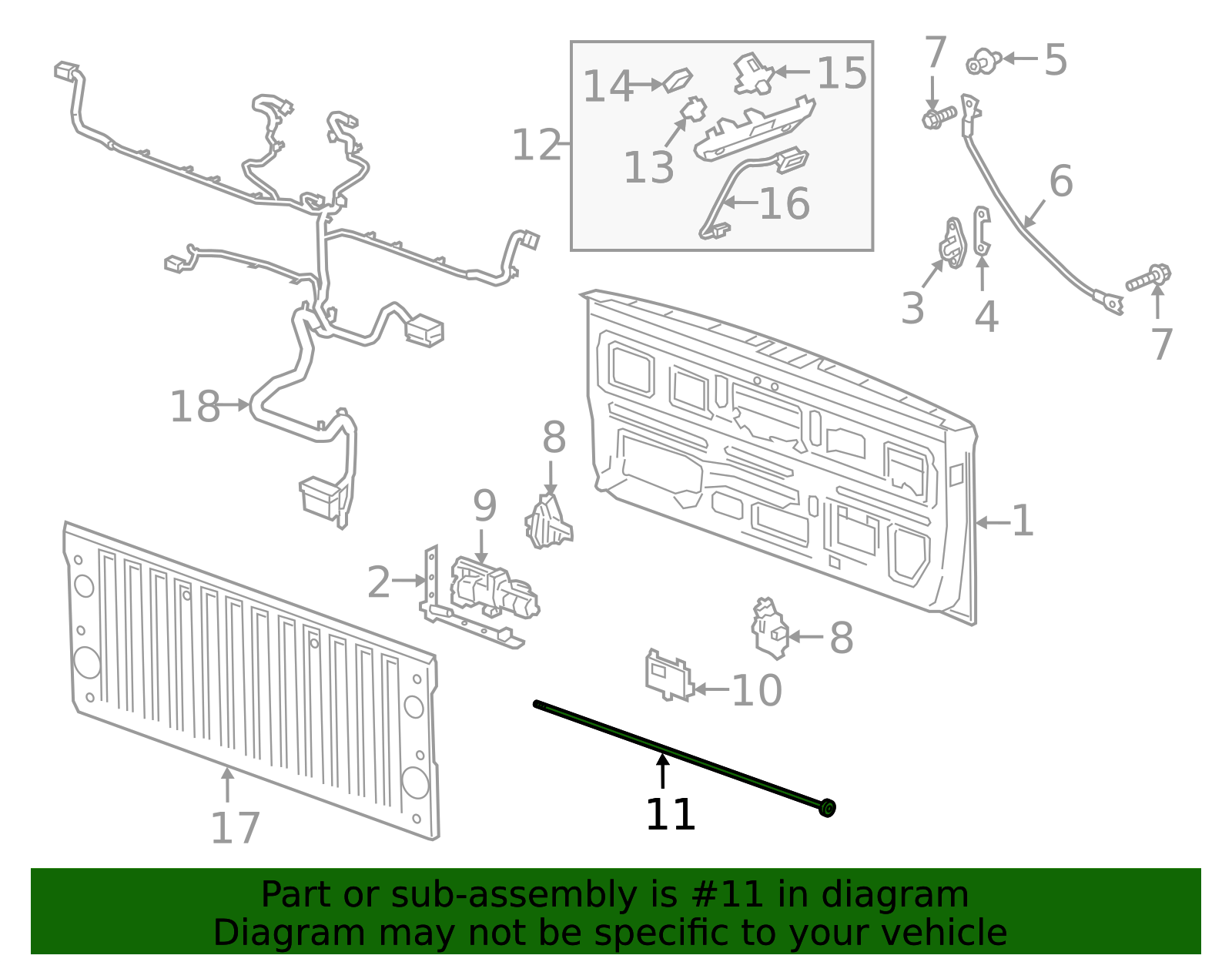 7
5
14
15
12
13
16
6
3
4
7
18
8
9
1
2
8
10
17
11

Part or sub-assembly is #11 in diagram
Diagram may not be specific to your vehicle