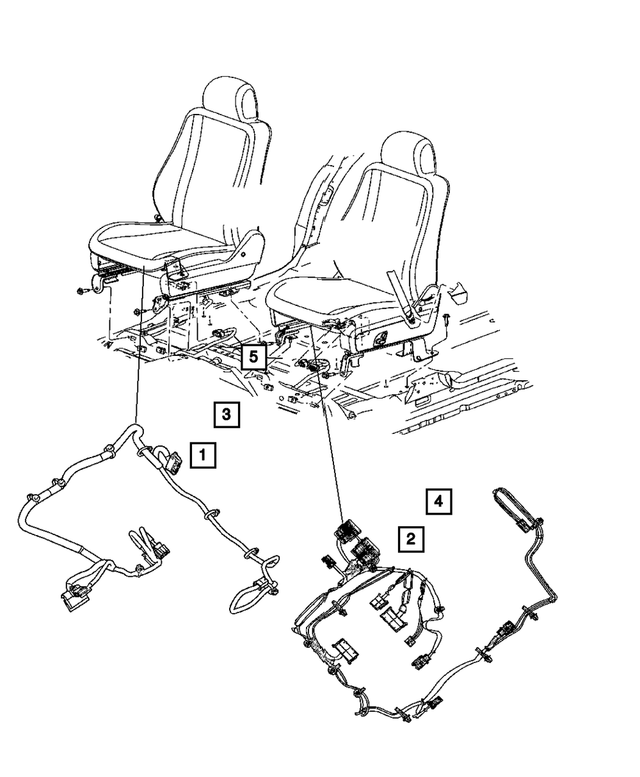 5
3
1
4
2