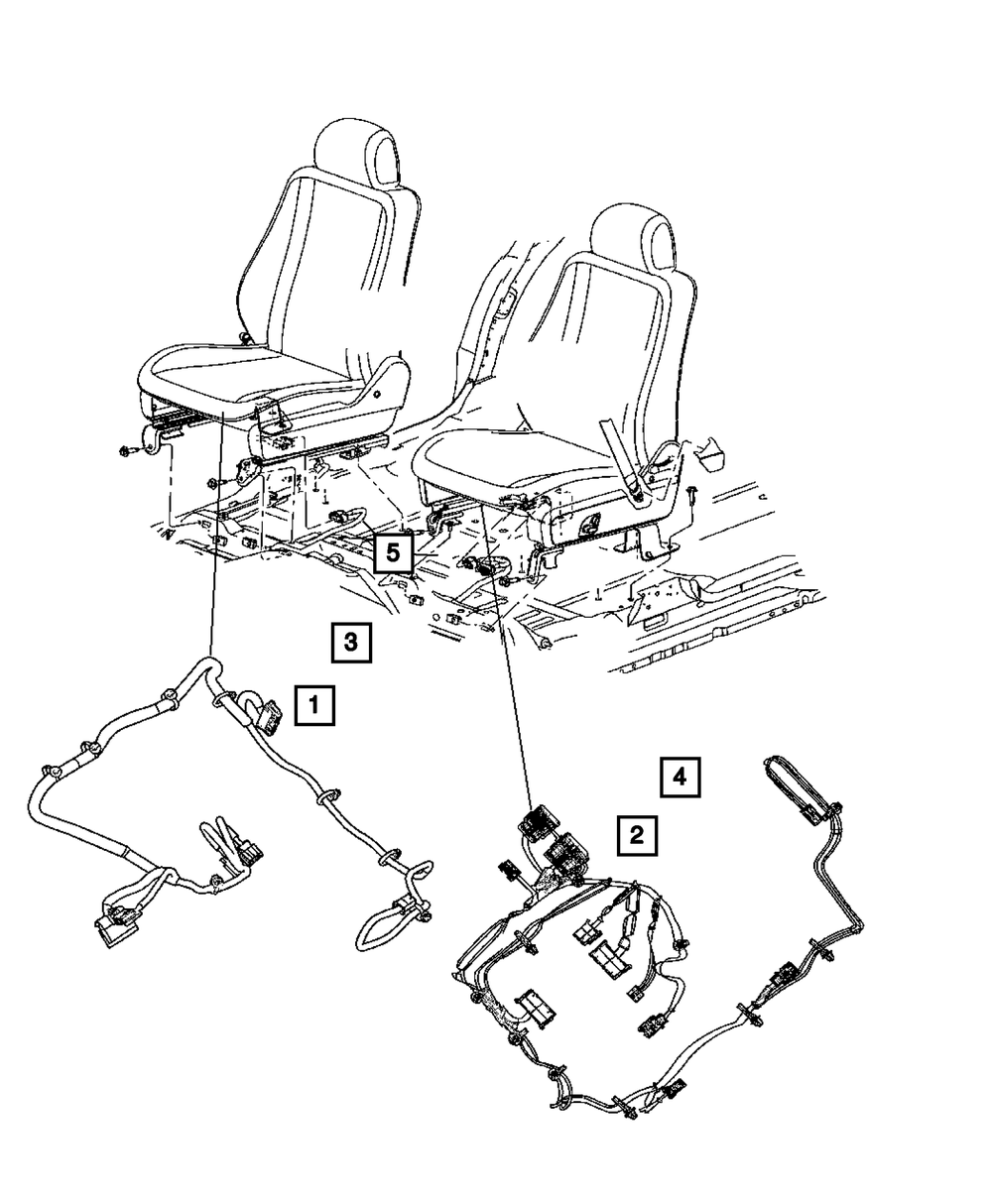 5
3
1
4
2