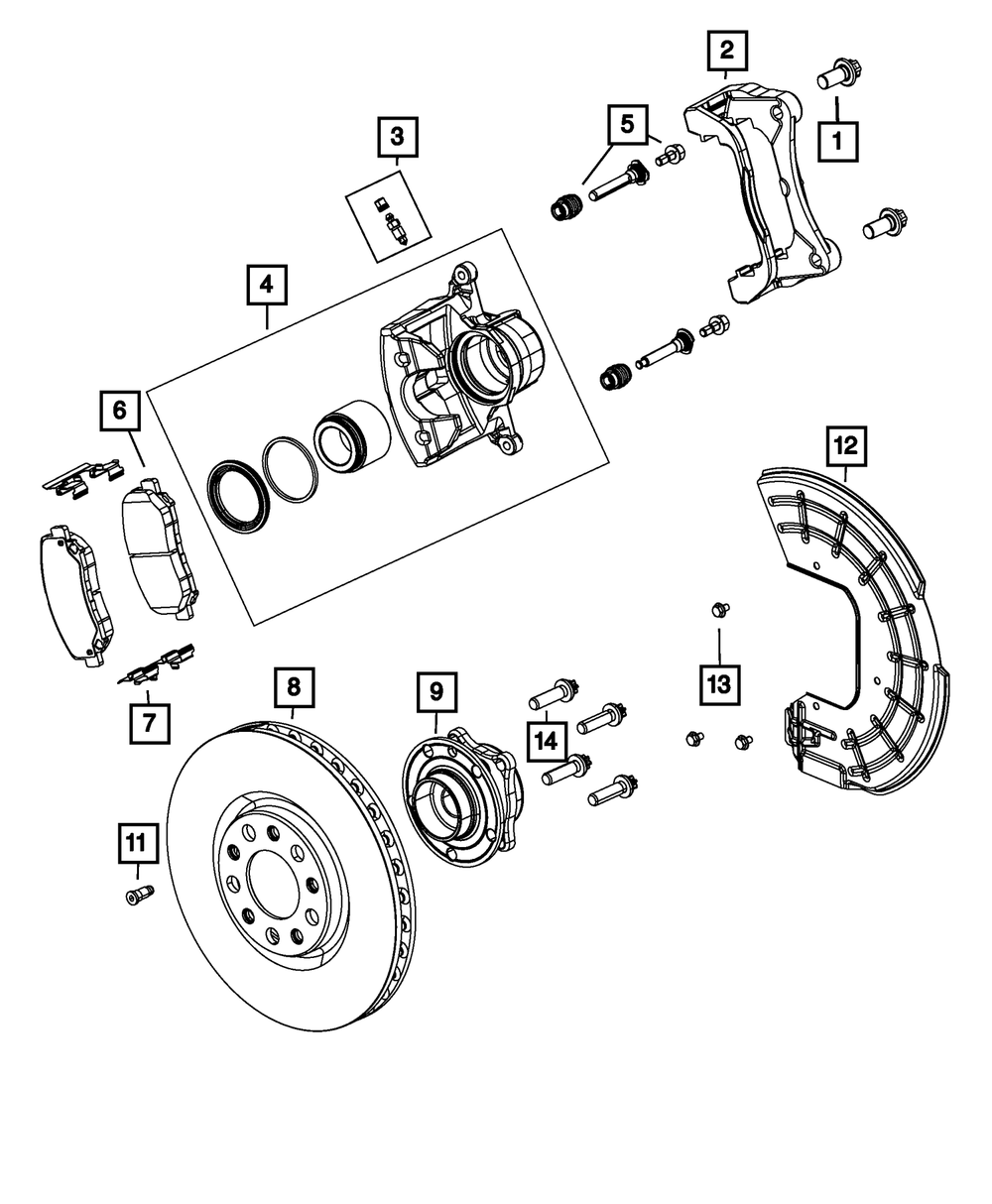 2
1
3
5
4
6
12
7
8
9
14
13
11