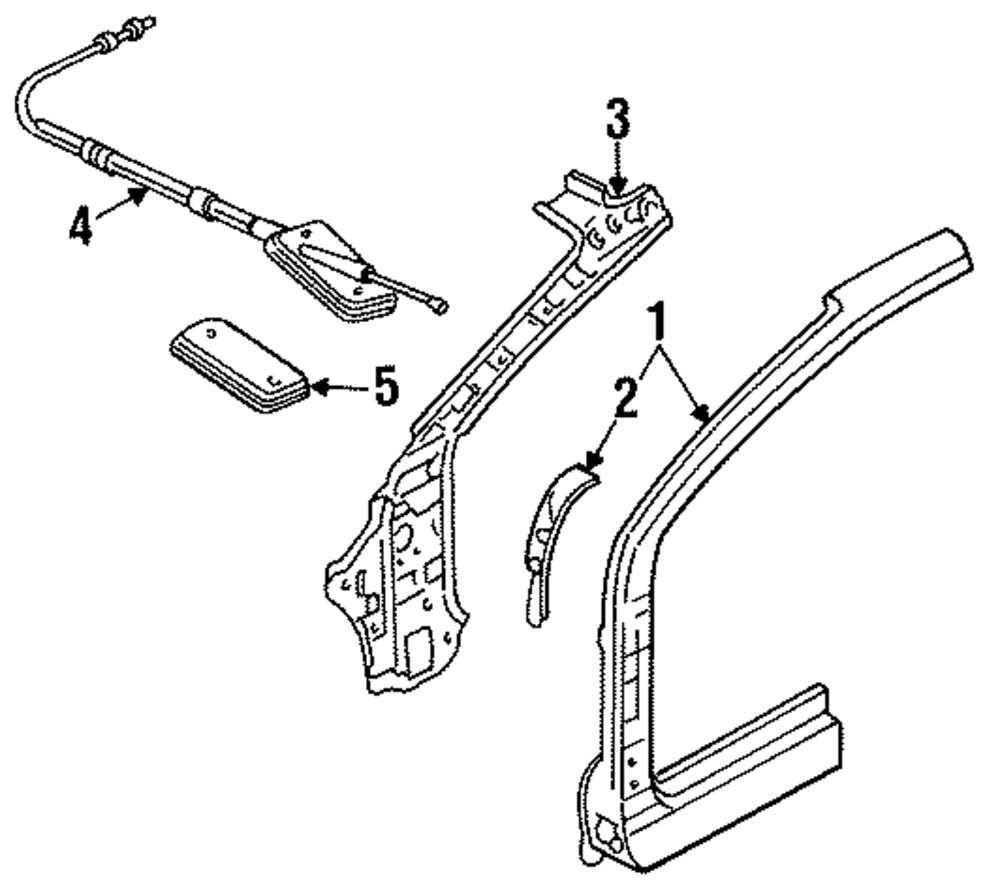 3
4
1
5
2