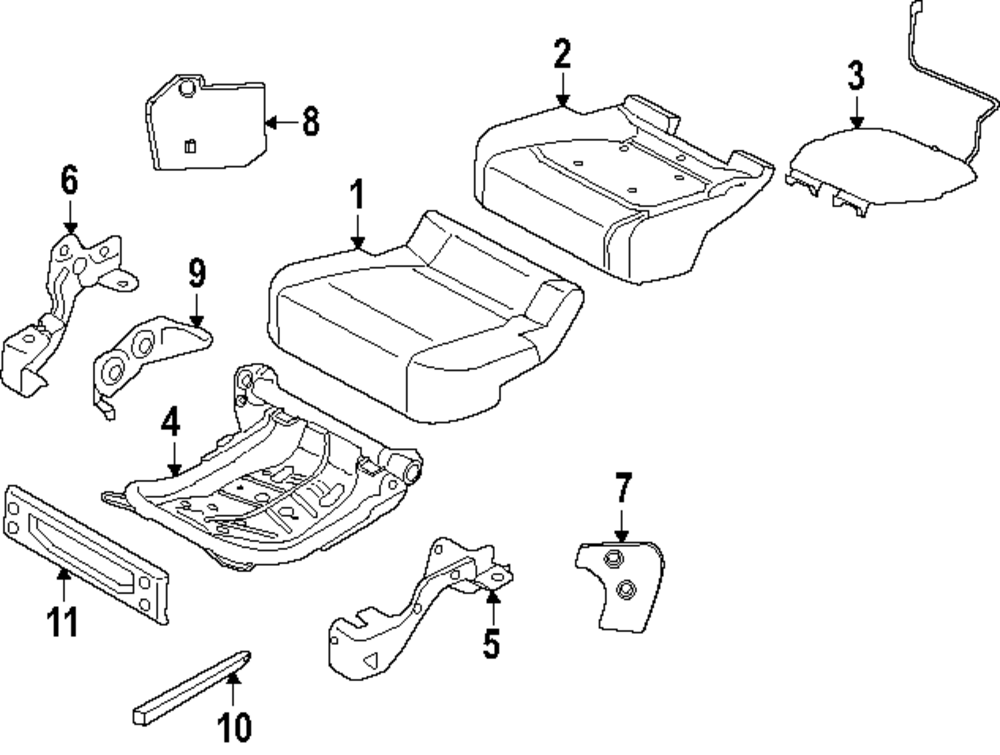 2
3
8
6
1
9
4
7
11
5
10