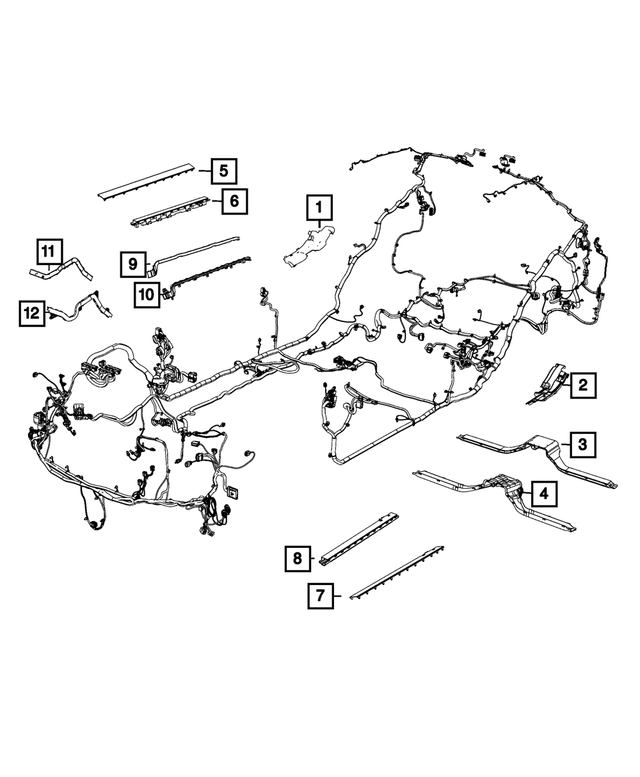 5
6
1
11
9
10
12
2
3
4
8
7