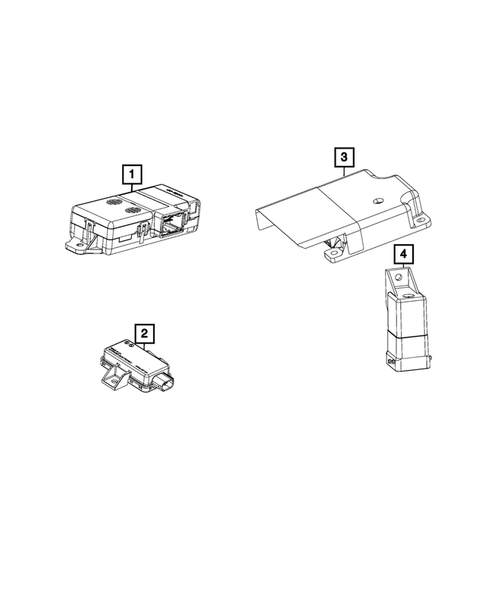 1

3

4

2