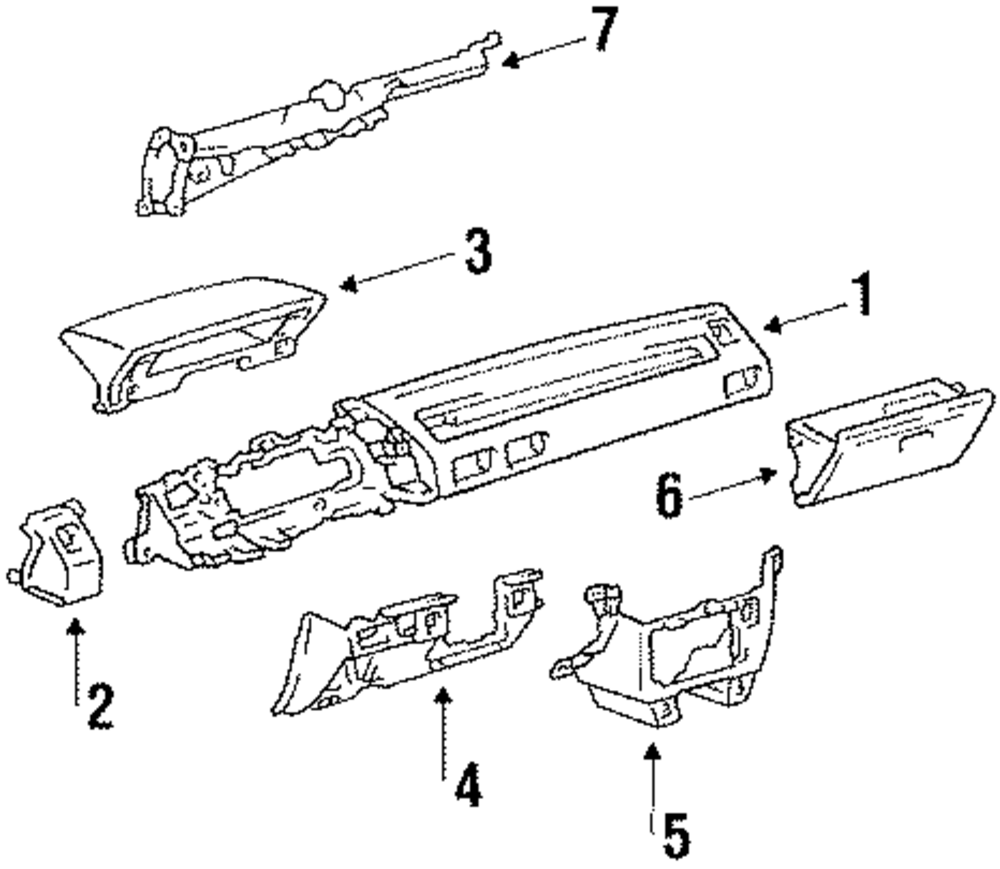 7

3

1

6

2

4

5