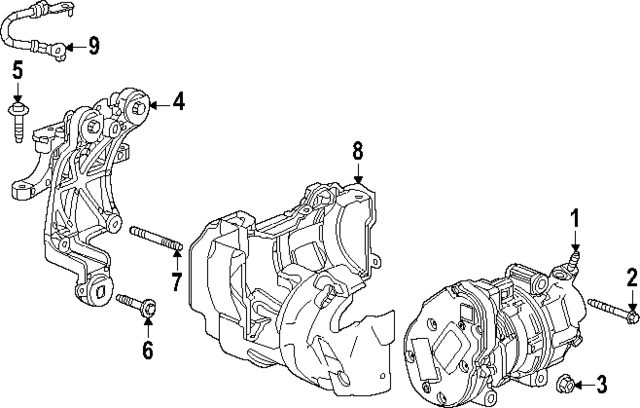 9
5
4
8
1
7
2
6
3