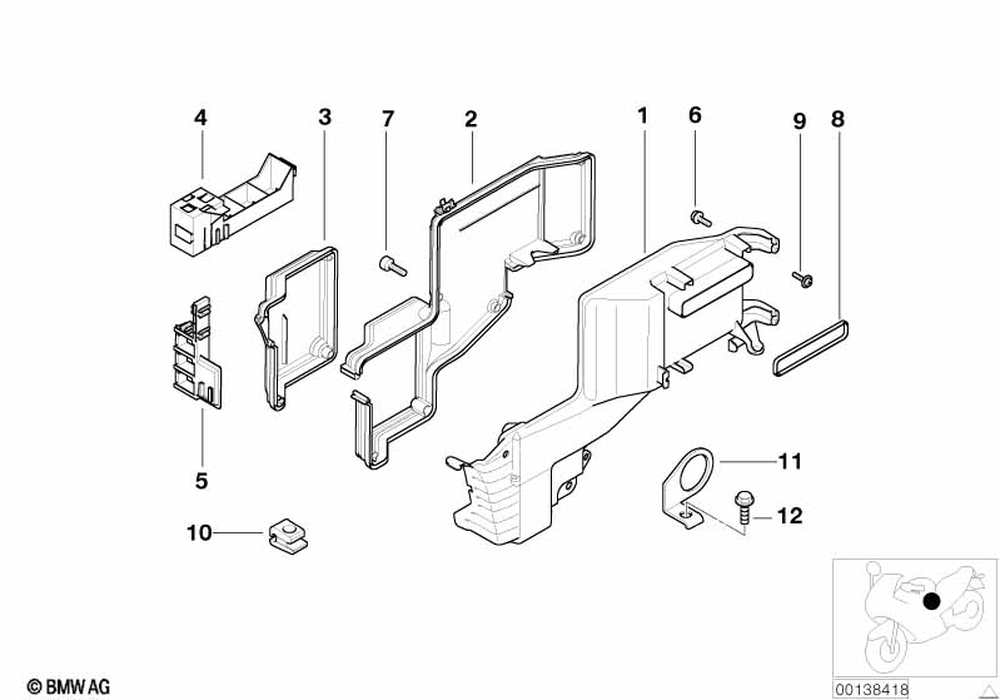 4
3
7
2
1
6
9
8
5
10
11
12
© BMW AG
00138418