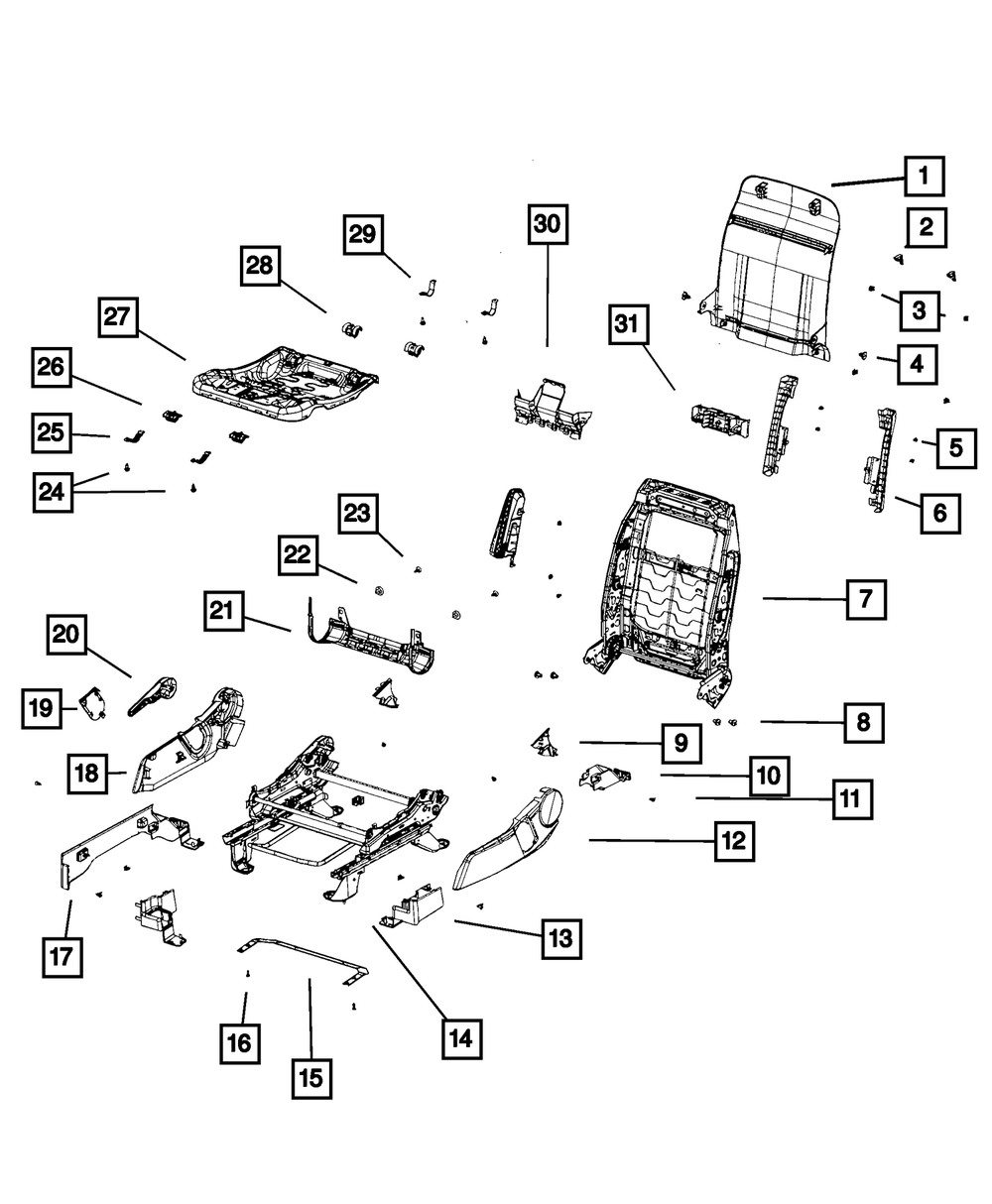 1
2
3
4
5
6
7
8
9
10
11
12
13
14
15
16
17
18
19
20
21
22
23
24
25
26
27
28
29
30
31