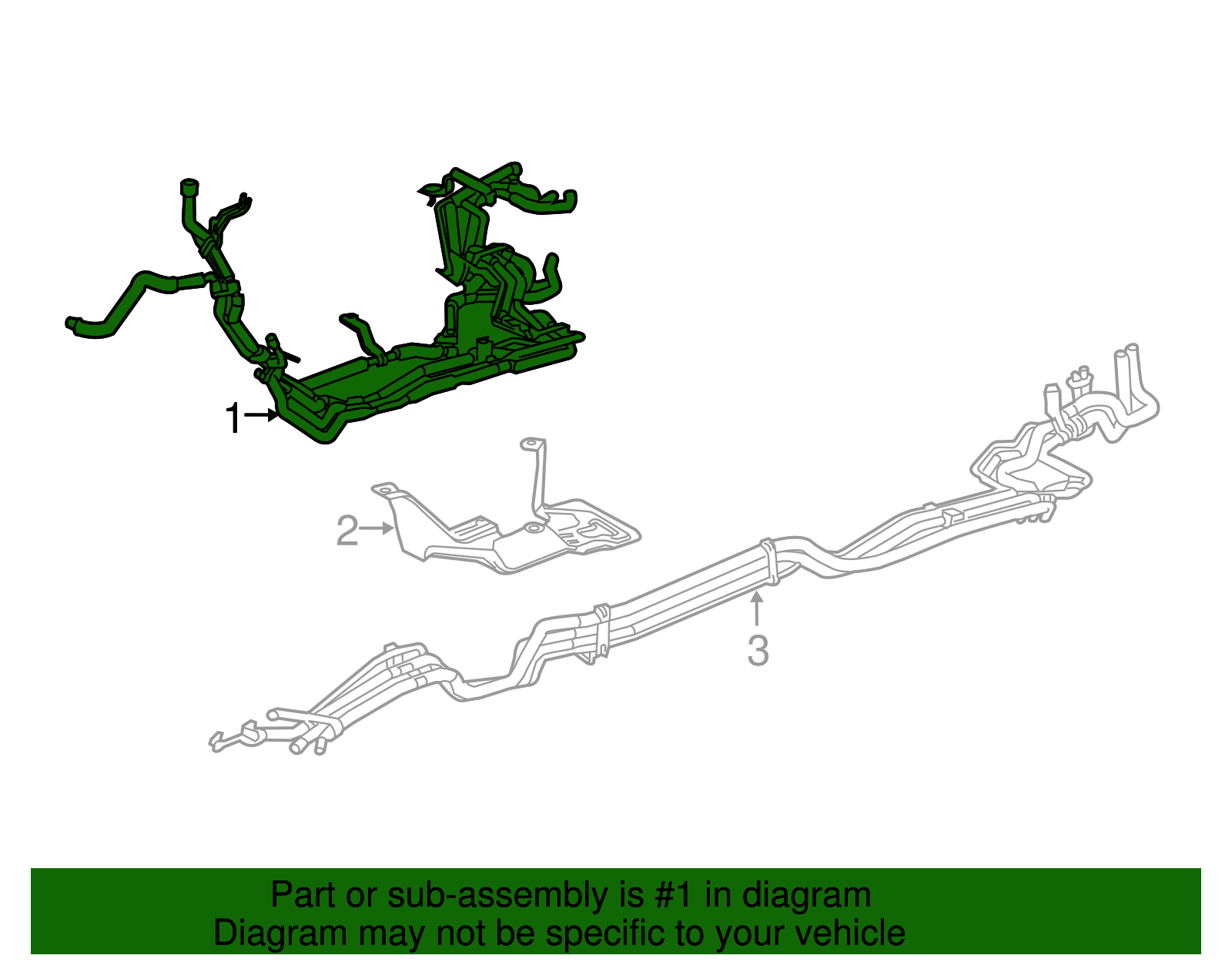 1

2

3

Part or sub-assembly is #1 in diagram
Diagram may not be specific to your vehicle