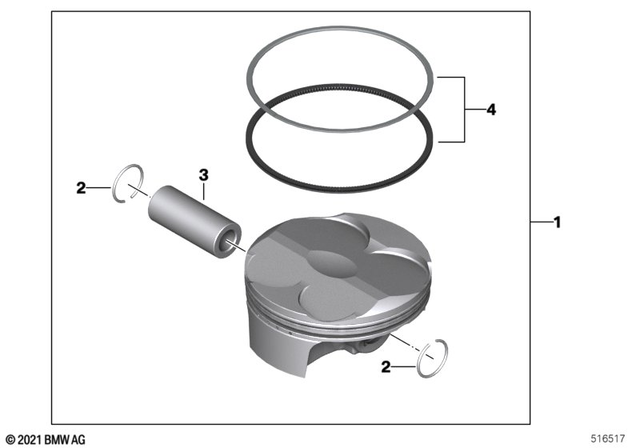 4
2
3
1
2
© 2021 BMW AG
516517