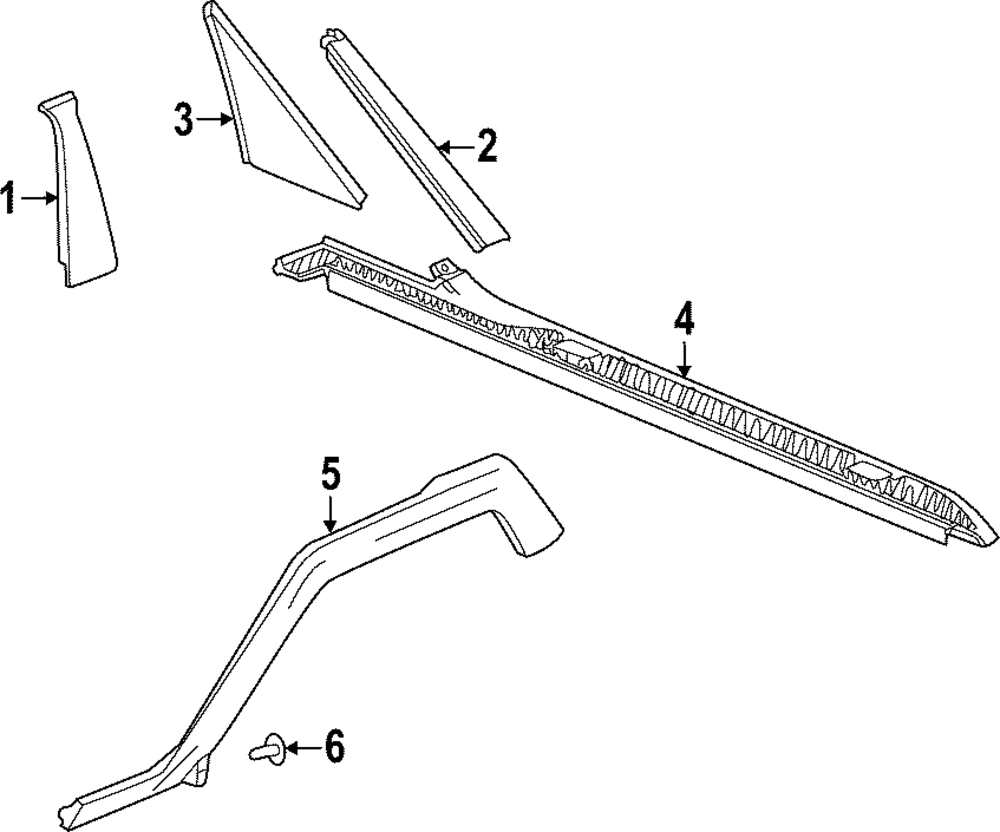 3
2
1
4
5
6