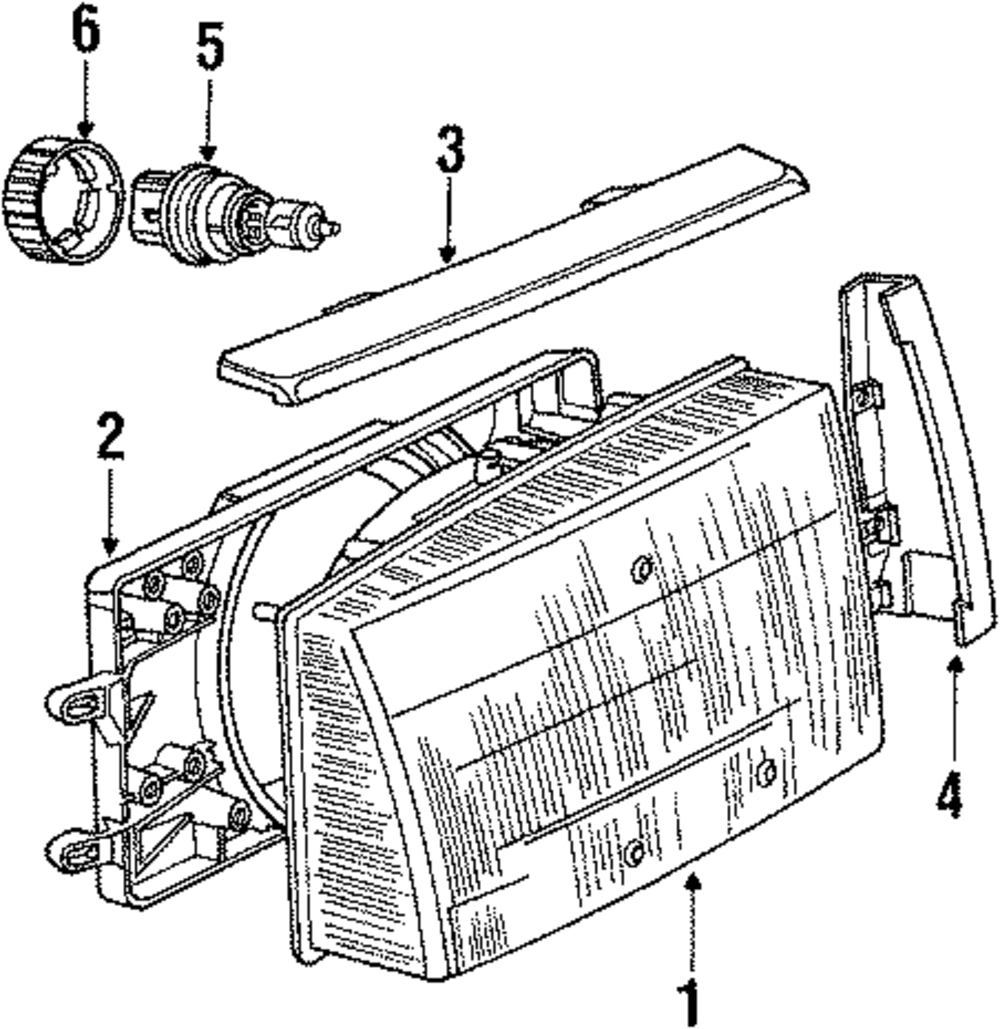 6
5
3
2
4
1