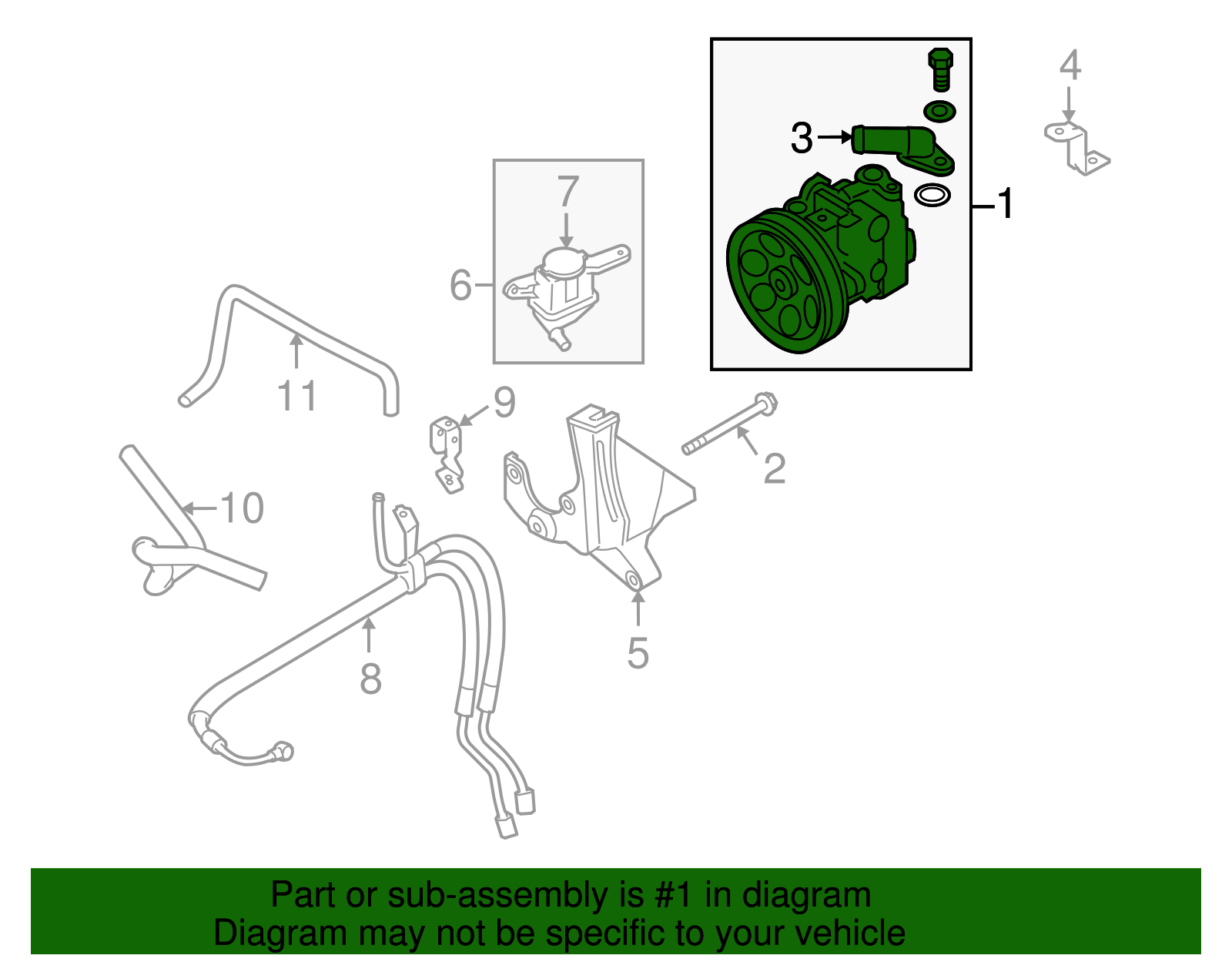 4
3
1
7
6
11
9
2
10
5
8

Part or sub-assembly is #1 in diagram
Diagram may not be specific to your vehicle