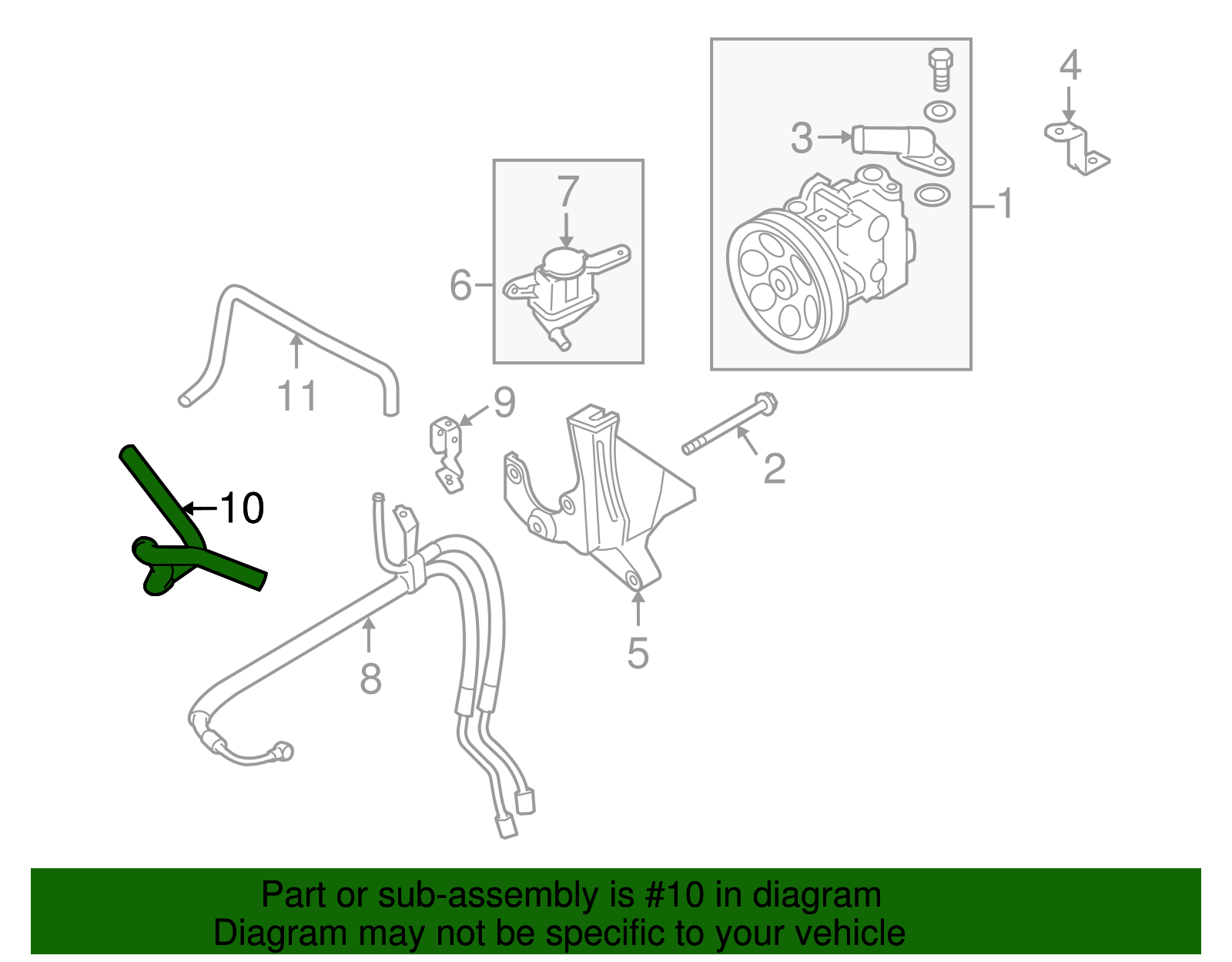 4
3
1
7
6
11
9
2
10
5
8

Part or sub-assembly is #10 in diagram
Diagram may not be specific to your vehicle