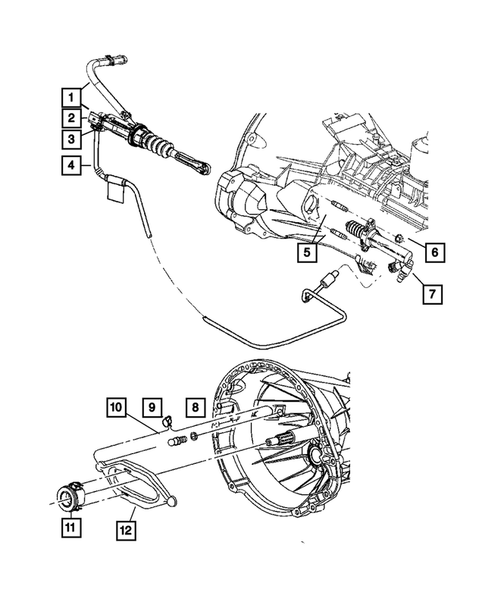 1
2
3
4
5
6
7
10
9
8
11
12