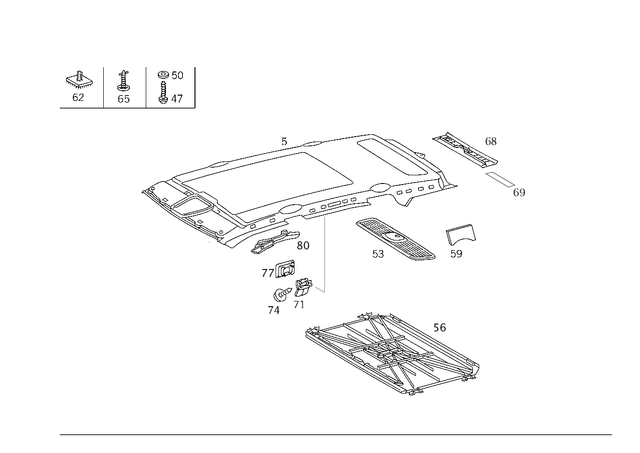 62
65
50
47
5
68
69
80
53
59
77
74
71
56